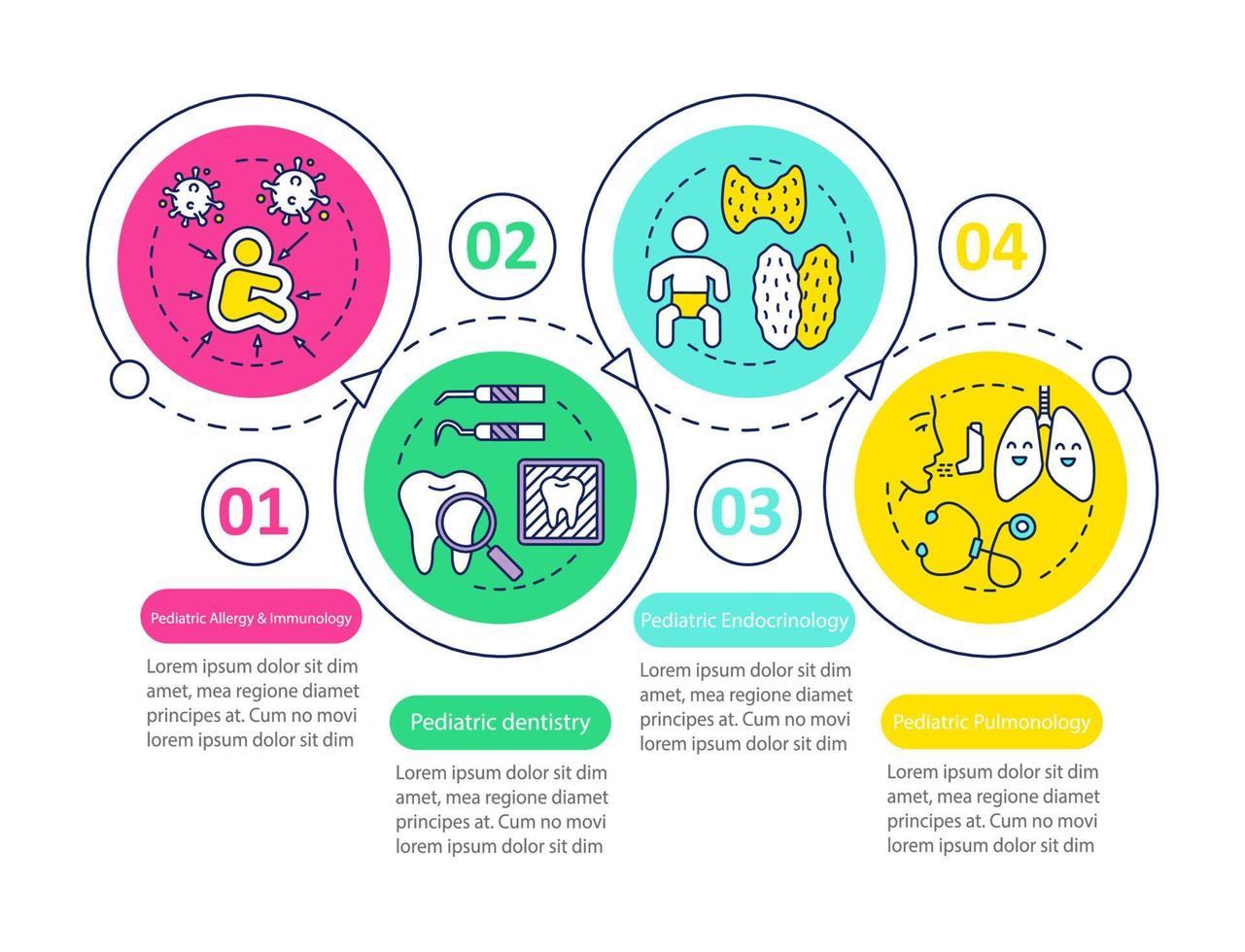 01

Pediatric Allergy & Immunology

Lorem ipsum dolor sit dim amet, mea regione diamet principes at. Cum no movi lorem ipsum dolor sit dim

02

Pediatric dentistry

Lorem ipsum dolor sit dim amet, mea regione diamet principes at. Cum no movi lorem ipsum dolor sit dim

03

Pediatric Endocrinology

Lorem ipsum dolor sit dim amet, mea regione diamet principes at. Cum no movi lorem ipsum dolor sit dim

04

Pediatric Pulmonology

Lorem ipsum dolor sit dim amet, mea regione diamet principes at. Cum no movi lorem ipsum dolor sit dim