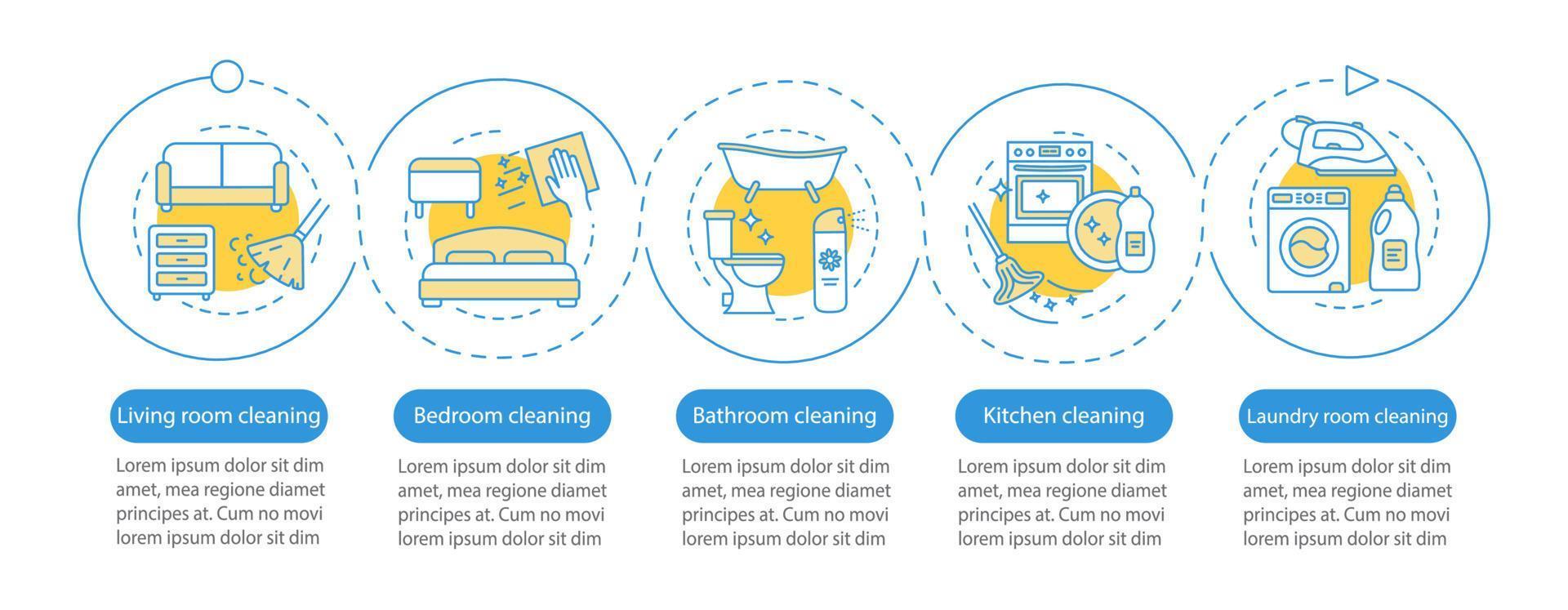 Living room cleaning

Lorem ipsum dolor sit dim amet, mea regione diamet principes at. Cum no movi lorem ipsum dolor sit dim

Bedroom cleaning

Lorem ipsum dolor sit dim amet, mea regione diamet principes at. Cum no movi lorem ipsum dolor sit dim

Bathroom cleaning

Lorem ipsum dolor sit dim amet, mea regione diamet principes at. Cum no movi lorem ipsum dolor sit dim

Kitchen cleaning

Lorem ipsum dolor sit dim amet, mea regione diamet principes at. Cum no movi lorem ipsum dolor sit dim

Laundry room cleaning

Lorem ipsum dolor sit dim amet, mea regione diamet principes at. Cum no movi lorem ipsum dolor sit dim