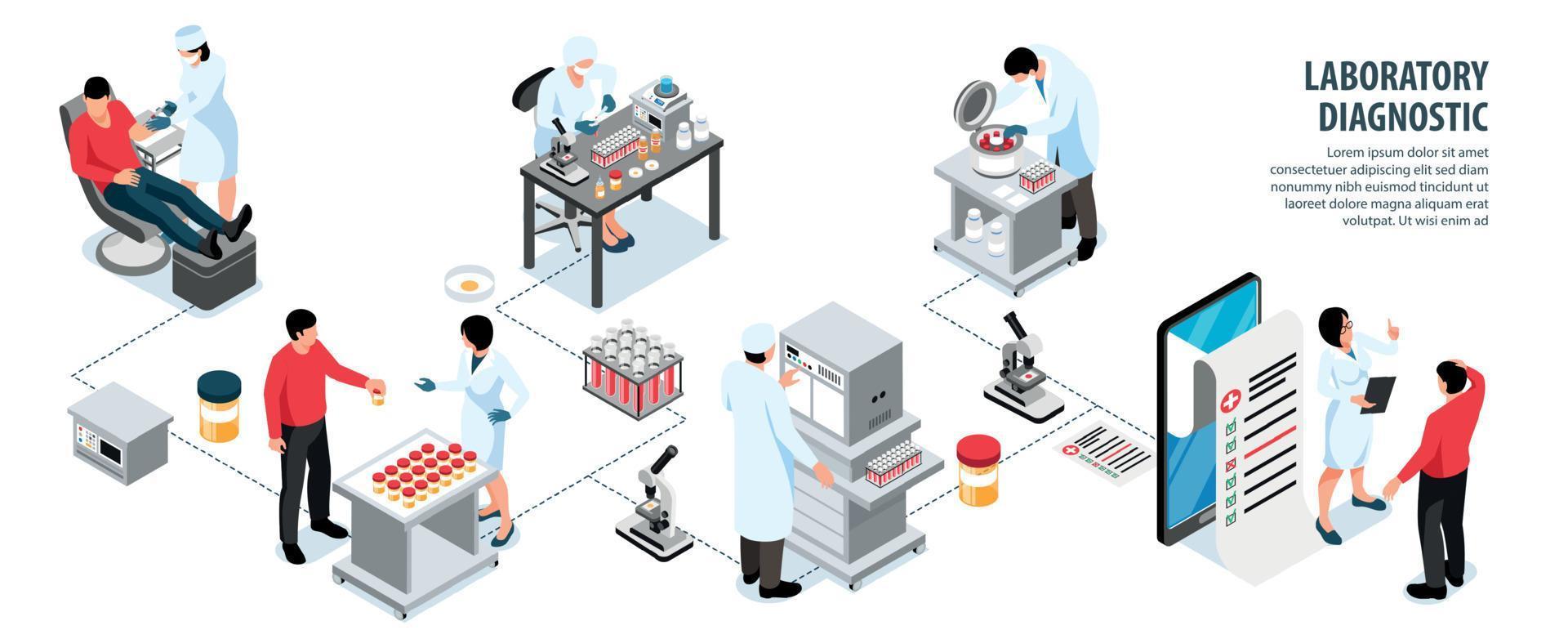 LABORATORY DIAGNOSTIC

Lorem ipsum dolor sit amet consectetuer adipiscing elit sed diam nonummy nibh euismod tincidunt ut laoreet dolore magna aliquam erat volutpat. Ut wisi enim ad