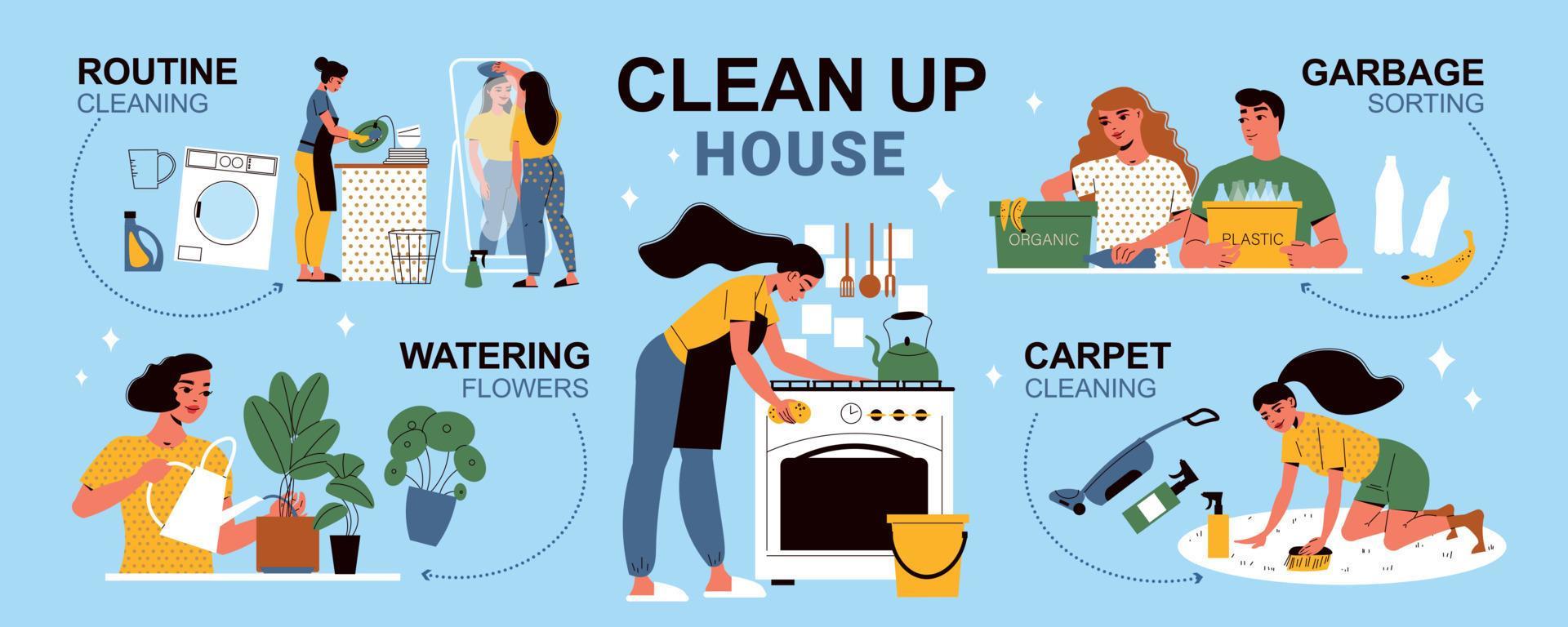 ROUTINE
CLEANING

CLEAN UP
HOUSE

GARBAGE
SORTING

ORGANIC

PLASTIC

WATERING
FLOWERS

CARPET
CLEANING