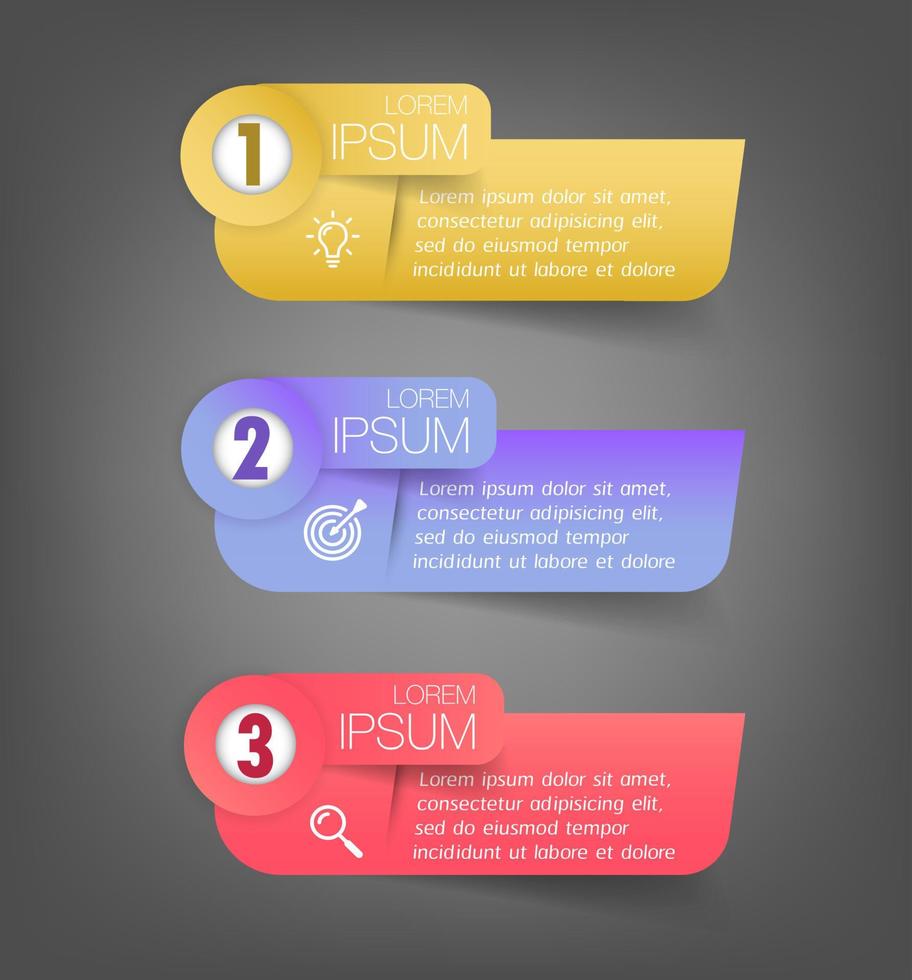 1

LOREM
IPSUM

Lorem ipsum dolor sit amet, consectetur adipisicing elit, sed do eiusmod tempor incididunt ut labore et dolore

2

LOREM
IPSUM

Lorem ipsum dolor sit amet, consectetur adipisicing elit, sed do eiusmod tempor incididunt ut labore et dolore

3

LOREM
IPSUM

Lorem ipsum dolor sit amet, consectetur adipisicing elit, sed do eiusmod tempor incididunt ut labore et dolore