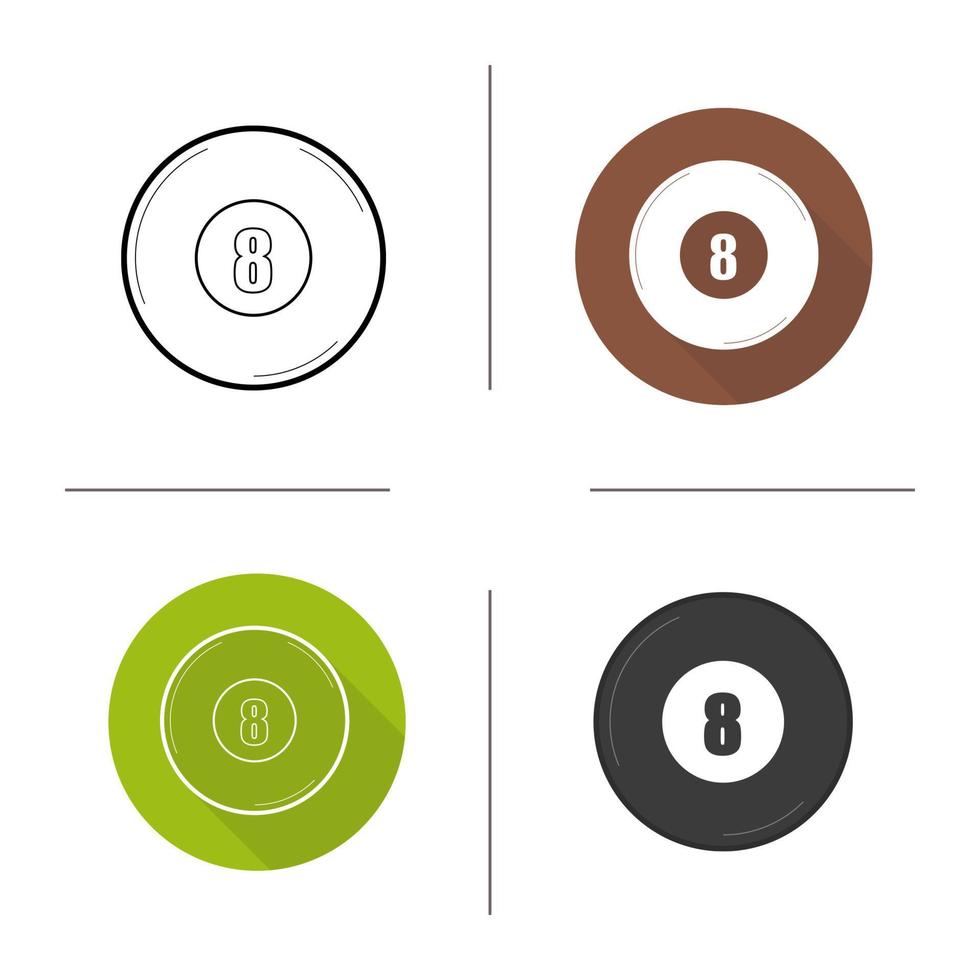 8

8

8

8