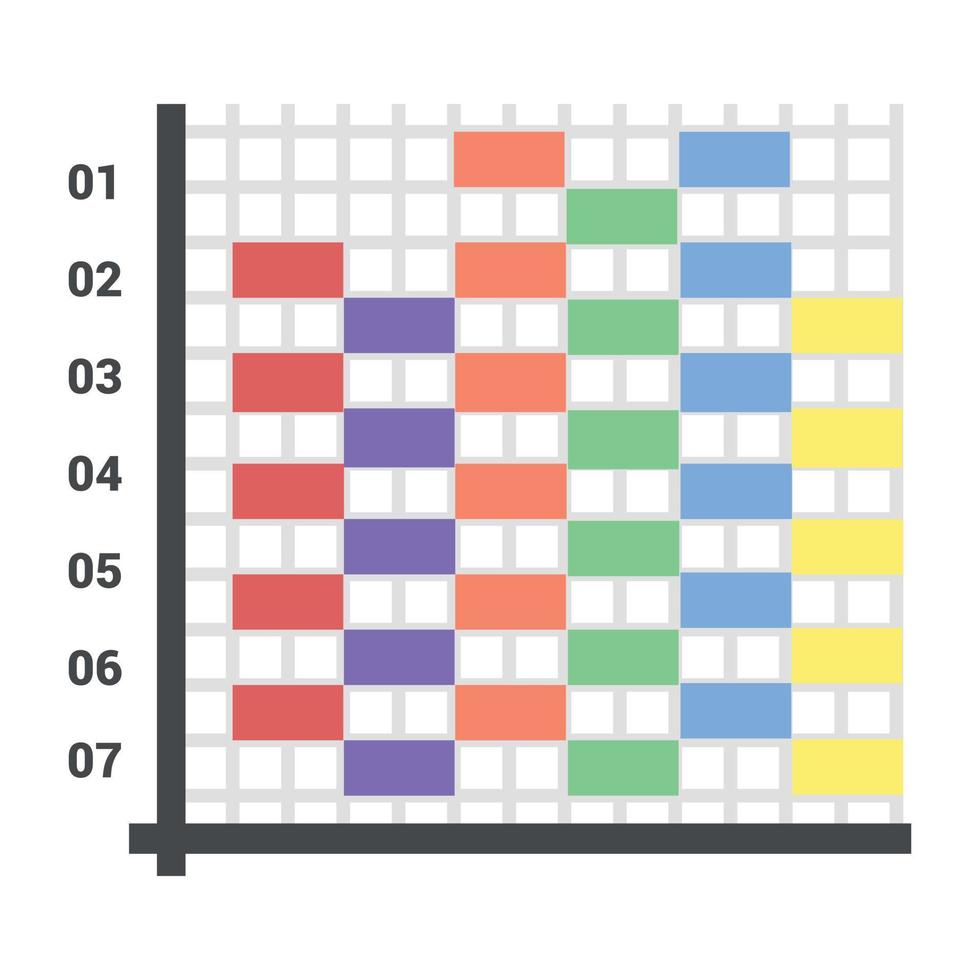 01
02
03
04
05
06
07