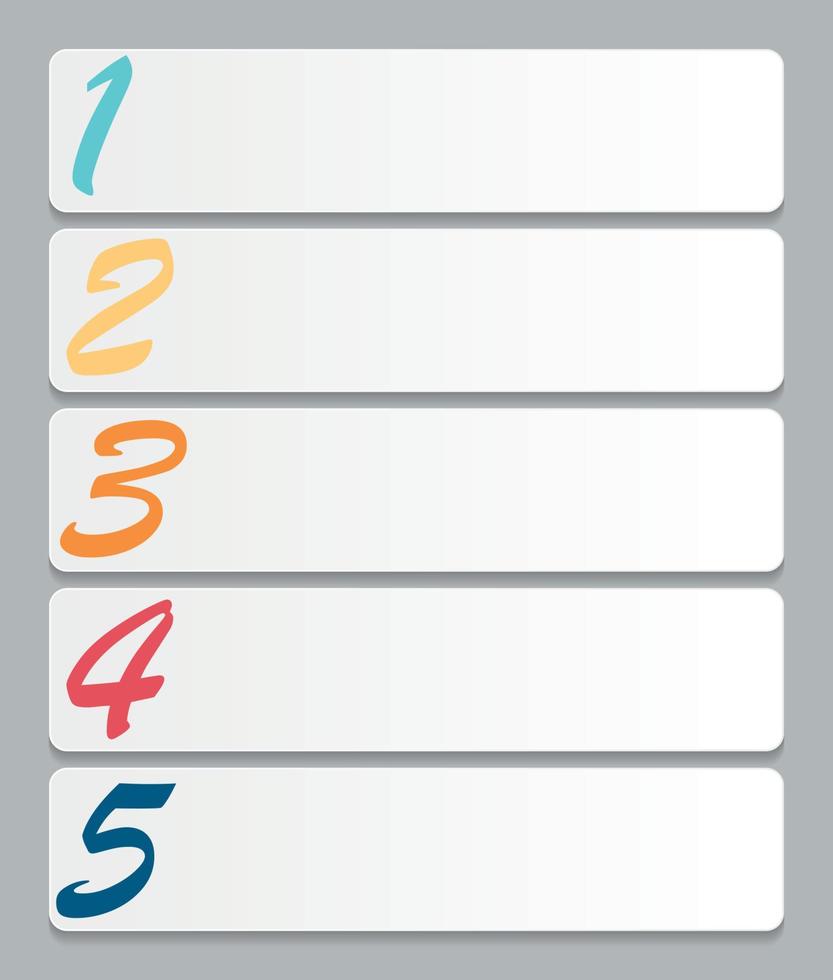 1

2

3

4

5