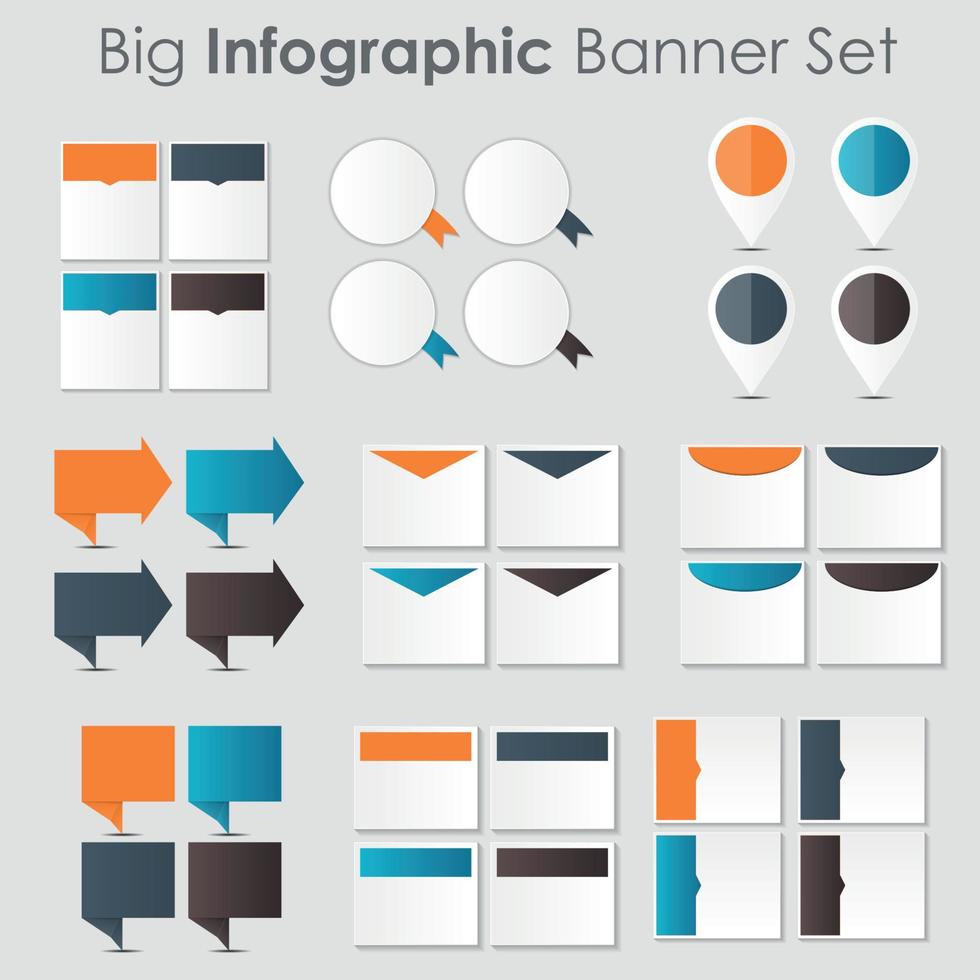 Big Infographic Banner Set