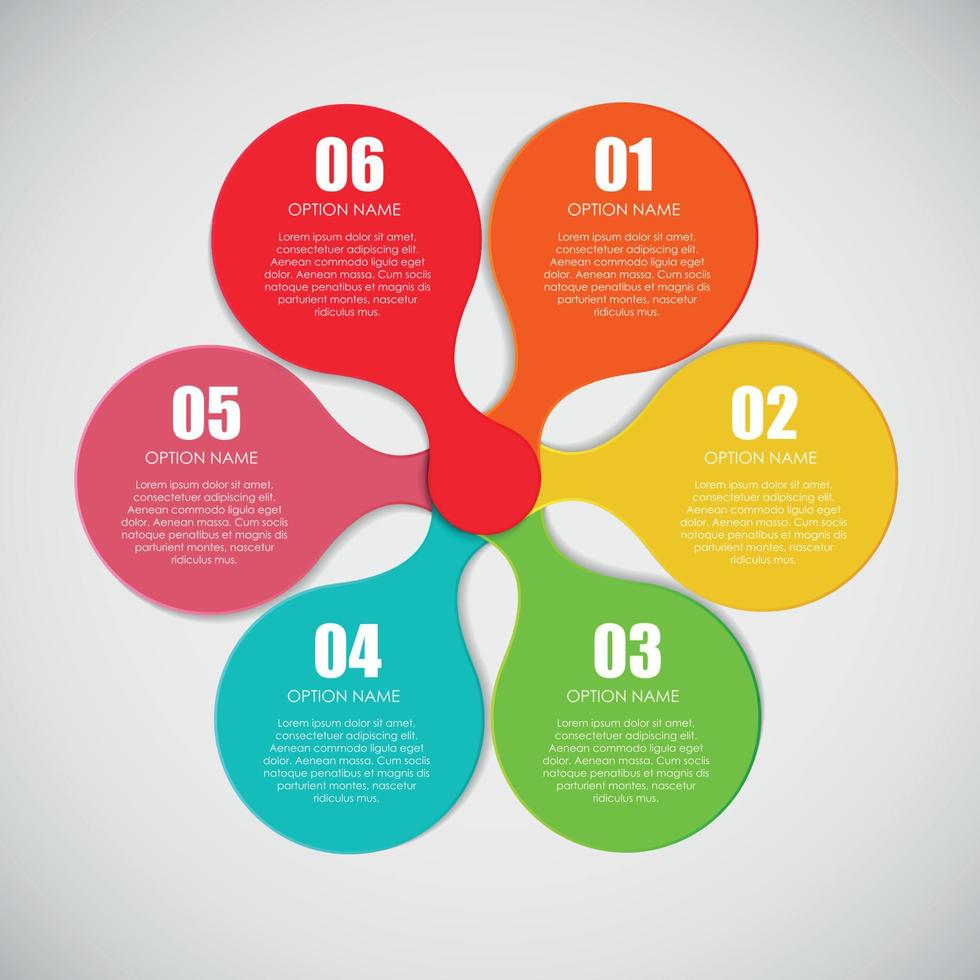 06
OPTION NAME
Lorem ipsum dolor sit amet, consectetuer adipiscing elit. Aenean commodo ligula eget dolor. Aenean massa. Cum sociis natoque penatibus et magnis dis parturient montes, nascetur ridiculus mus.

01
OPTION NAME
Lorem ipsum dolor sit amet, consectetuer adipiscing elit. Aenean commodo ligula eget dolor. Aenean massa. Cum sociis natoque penatibus et magnis dis parturient montes, nascetur ridiculus mus.

05
OPTION NAME
Lorem ipsum dolor sit amet, consectetuer adipiscing elit. Aenean commodo ligula eget dolor. Aenean massa. Cum sociis natoque penatibus et magnis dis parturient montes, nascetur ridiculus mus.

02
OPTION NAME
Lorem ipsum dolor sit amet, consectetuer adipiscing elit. Aenean commodo ligula eget dolor. Aenean massa. Cum sociis natoque penatibus et magnis dis parturient montes, nascetur ridiculus mus.

04
OPTION NAME
Lorem ipsum dolor sit amet, consectetuer adipiscing elit. Aenean commodo ligula eget dolor. Aenean massa. Cum sociis natoque penatibus et magnis dis parturient montes, nascetur ridiculus mus.

03
OPTION NAME
Lorem ipsum dolor sit amet, consectetuer adipiscing elit. Aenean commodo ligula eget dolor. Aenean massa. Cum sociis natoque penatibus et magnis dis parturient montes, nascetur ridiculus mus.