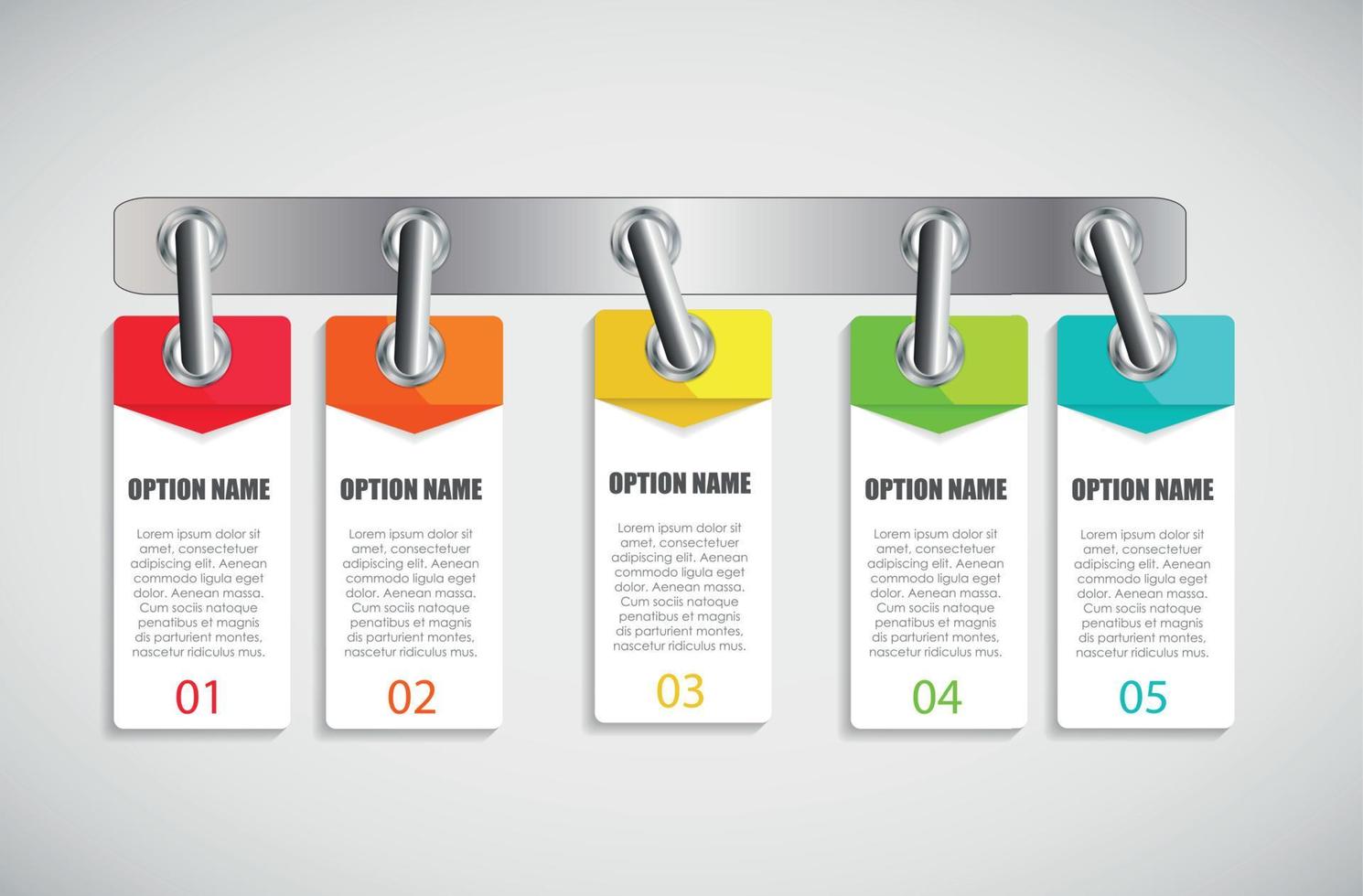 OPTION NAME

Lorem ipsum dolor sit amet, consectetuer adipiscing elit. Aenean commodo ligula eget dolor. Aenean massa. Cum sociis natoque penatibus et magnis dis parturient montes, nascetur ridiculus mus.

01

OPTION NAME

Lorem ipsum dolor sit amet, consectetuer adipiscing elit. Aenean commodo ligula eget dolor. Aenean massa. Cum sociis natoque penatibus et magnis dis parturient montes, nascetur ridiculus mus.

02

OPTION NAME

Lorem ipsum dolor sit amet, consectetuer adipiscing elit. Aenean commodo ligula eget dolor. Aenean massa. Cum sociis natoque penatibus et magnis dis parturient montes, nascetur ridiculus mus.

03

OPTION NAME

Lorem ipsum dolor sit amet, consectetuer adipiscing elit. Aenean commodo ligula eget dolor. Aenean massa. Cum sociis natoque penatibus et magnis dis parturient montes, nascetur ridiculus mus.

04

OPTION NAME

Lorem ipsum dolor sit amet, consectetuer adipiscing elit. Aenean commodo ligula eget dolor. Aenean massa. Cum sociis natoque penatibus et magnis dis parturient montes, nascetur ridiculus mus.

05