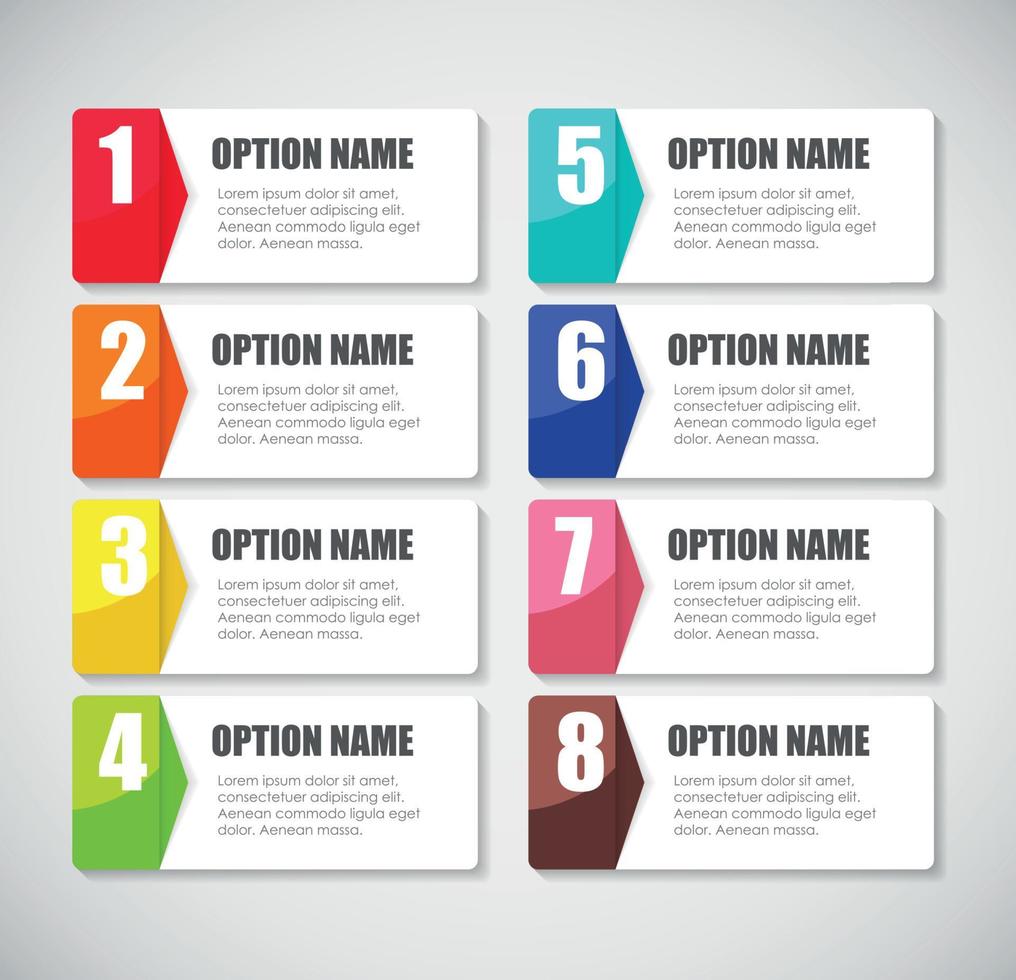 1
OPTION NAME
Lorem ipsum dolor sit amet, consectetuer adipiscing elit. Aenean commodo ligula eget dolor. Aenean massa.

2
OPTION NAME
Lorem ipsum dolor sit amet, consectetuer adipiscing elit. Aenean commodo ligula eget dolor. Aenean massa.

3
OPTION NAME
Lorem ipsum dolor sit amet, consectetuer adipiscing elit. Aenean commodo ligula eget dolor. Aenean massa.

4
OPTION NAME
Lorem ipsum dolor sit amet, consectetuer adipiscing elit. Aenean commodo ligula eget dolor. Aenean massa.

5
OPTION NAME
Lorem ipsum dolor sit amet, consectetuer adipiscing elit. Aenean commodo ligula eget dolor. Aenean massa.

6
OPTION NAME
Lorem ipsum dolor sit amet, consectetuer adipiscing elit. Aenean commodo ligula eget dolor. Aenean massa.

7
OPTION NAME
Lorem ipsum dolor sit amet, consectetuer adipiscing elit. Aenean commodo ligula eget dolor. Aenean massa.

8
OPTION NAME
Lorem ipsum dolor sit amet, consectetuer adipiscing elit. Aenean commodo ligula eget dolor. Aenean massa.