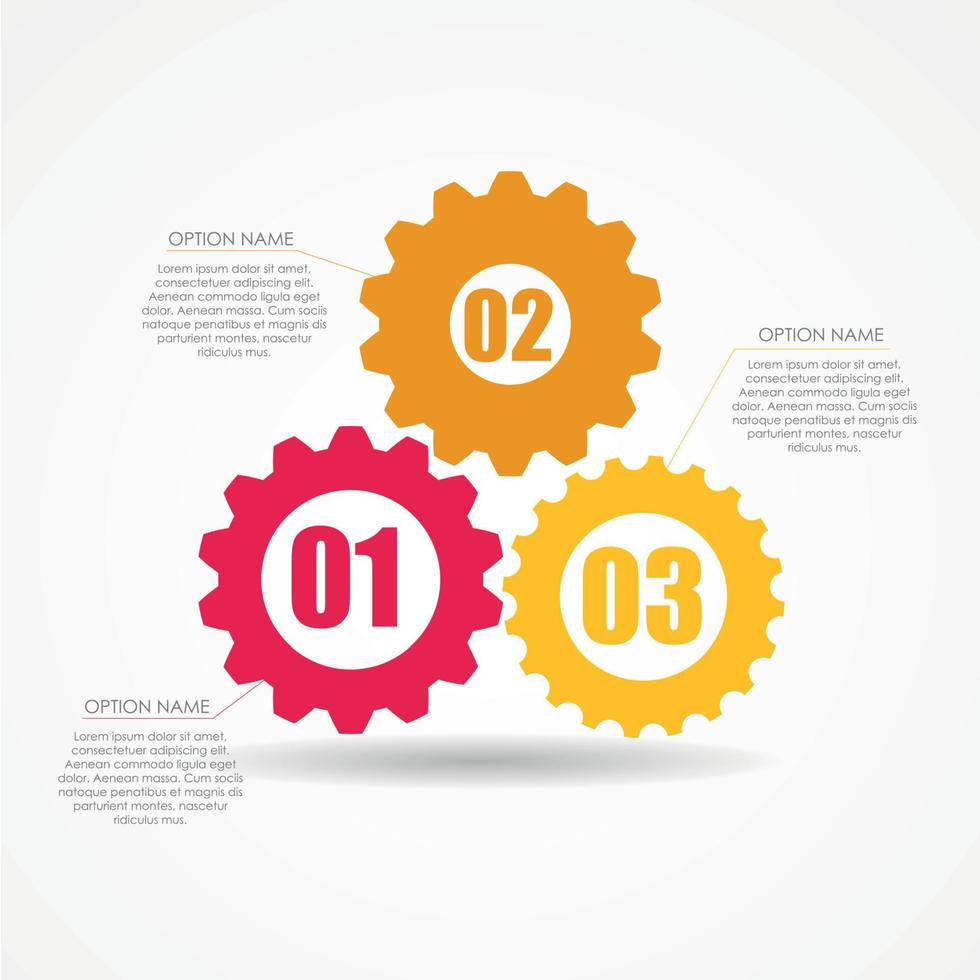 OPTION NAME

Lorem ipsum dolor sit amet, consectetuer adipiscing elit. Aenean commodo ligula eget dolor. Aenean massa. Cum sociis natoque penatibus et magnis dis parturient montes, nascetur ridiculus mus.

02

OPTION NAME

Lorem ipsum dolor sit amet, consectetuer adipiscing elit. Aenean commodo ligula eget dolor. Aenean massa. Cum sociis natoque penatibus et magnis dis parturient montes, nascetur ridiculus mus.

01

03

OPTION NAME

Lorem ipsum dolor sit amet, consectetuer adipiscing elit. Aenean commodo ligula eget dolor. Aenean massa. Cum sociis natoque penatibus et magnis dis parturient montes, nascetur ridiculus mus.