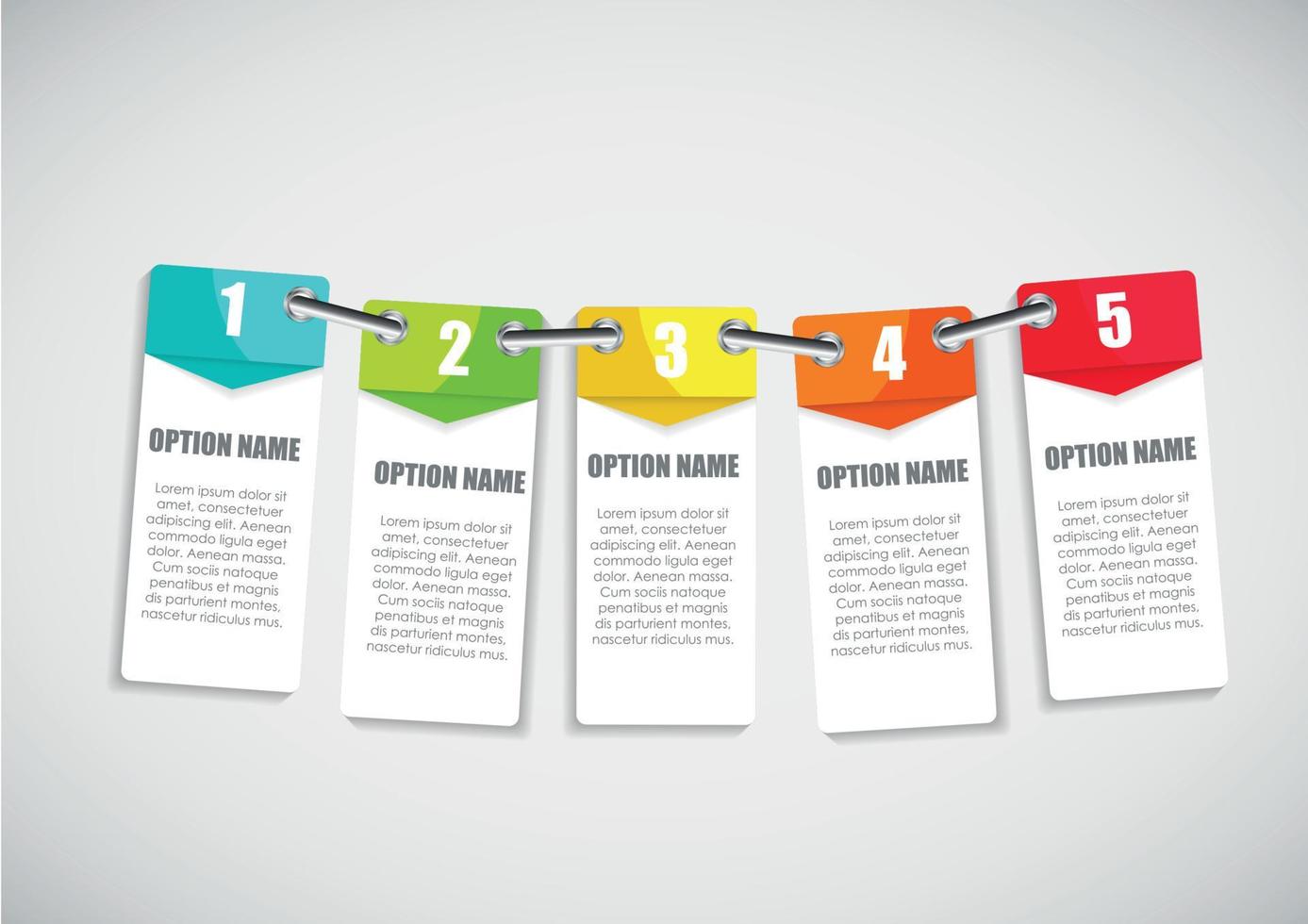 1

OPTION NAME

Lorem ipsum dolor sit amet, consectetuer adipiscing elit. Aenean commodo ligula eget dolor. Aenean massa. Cum sociis natoque penatibus et magnis dis parturient montes, nascetur ridiculus mus.

2

OPTION NAME

Lorem ipsum dolor sit amet, consectetuer adipiscing elit. Aenean commodo ligula eget dolor. Aenean massa. Cum sociis natoque penatibus et magnis dis parturient montes, nascetur ridiculus mus.

3

OPTION NAME

Lorem ipsum dolor sit amet, consectetuer adipiscing elit. Aenean commodo ligula eget dolor. Aenean massa. Cum sociis natoque penatibus et magnis dis parturient montes, nascetur ridiculus mus.

4

OPTION NAME

Lorem ipsum dolor sit amet, consectetuer adipiscing elit. Aenean commodo ligula eget dolor. Aenean massa. Cum sociis natoque penatibus et magnis dis parturient montes, nascetur ridiculus mus.

5

OPTION NAME

Lorem ipsum dolor sit amet, consectetuer adipiscing elit. Aenean commodo ligula eget dolor. Aenean massa. Cum sociis natoque penatibus et magnis dis parturient montes, nascetur ridiculus mus.