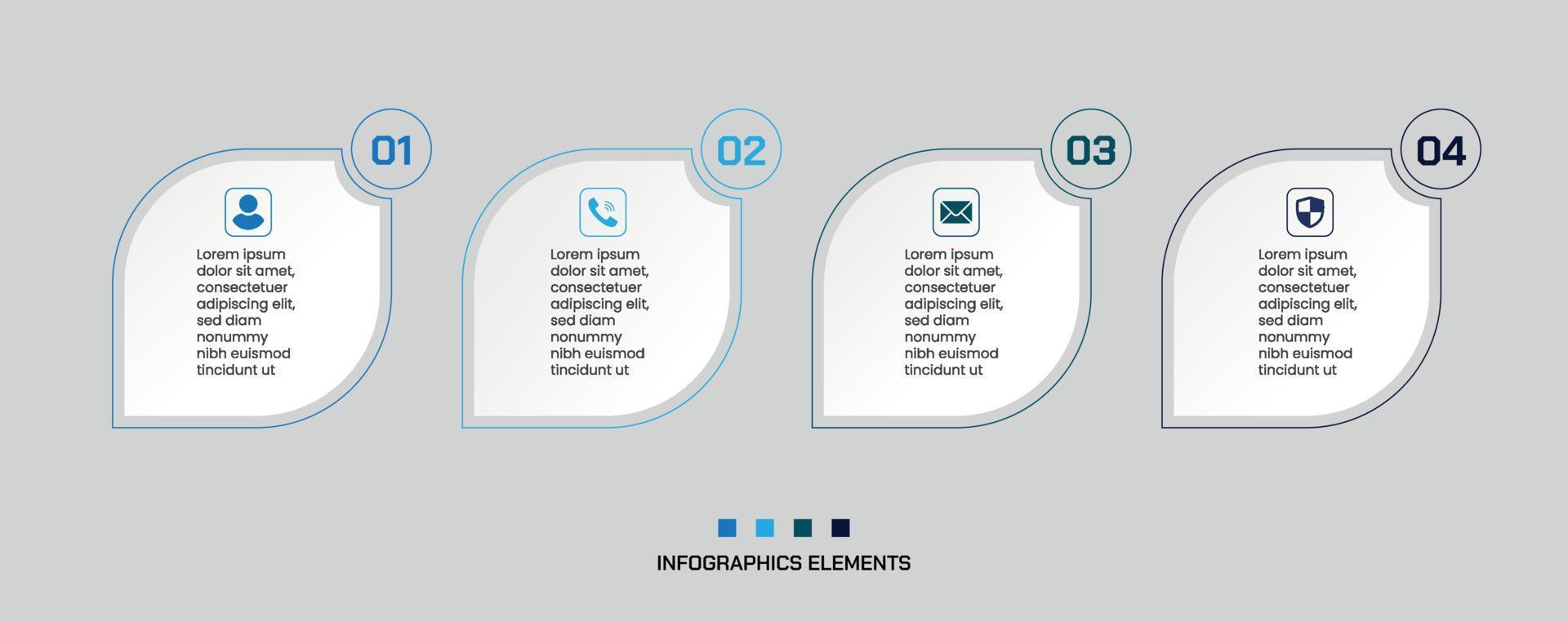 01

Lorem ipsum dolor sit amet, consectetuer adipiscing elit, sed diam nonummy nibh euismod tincidunt ut

02

Lorem ipsum dolor sit amet, consectetuer adipiscing elit, sed diam nonummy nibh euismod tincidunt ut

03

Lorem ipsum dolor sit amet, consectetuer adipiscing elit, sed diam nonummy nibh euismod tincidunt ut

04

Lorem ipsum dolor sit amet, consectetuer adipiscing elit, sed diam nonummy nibh euismod tincidunt ut

INFOGRAPHICS ELEMENTS