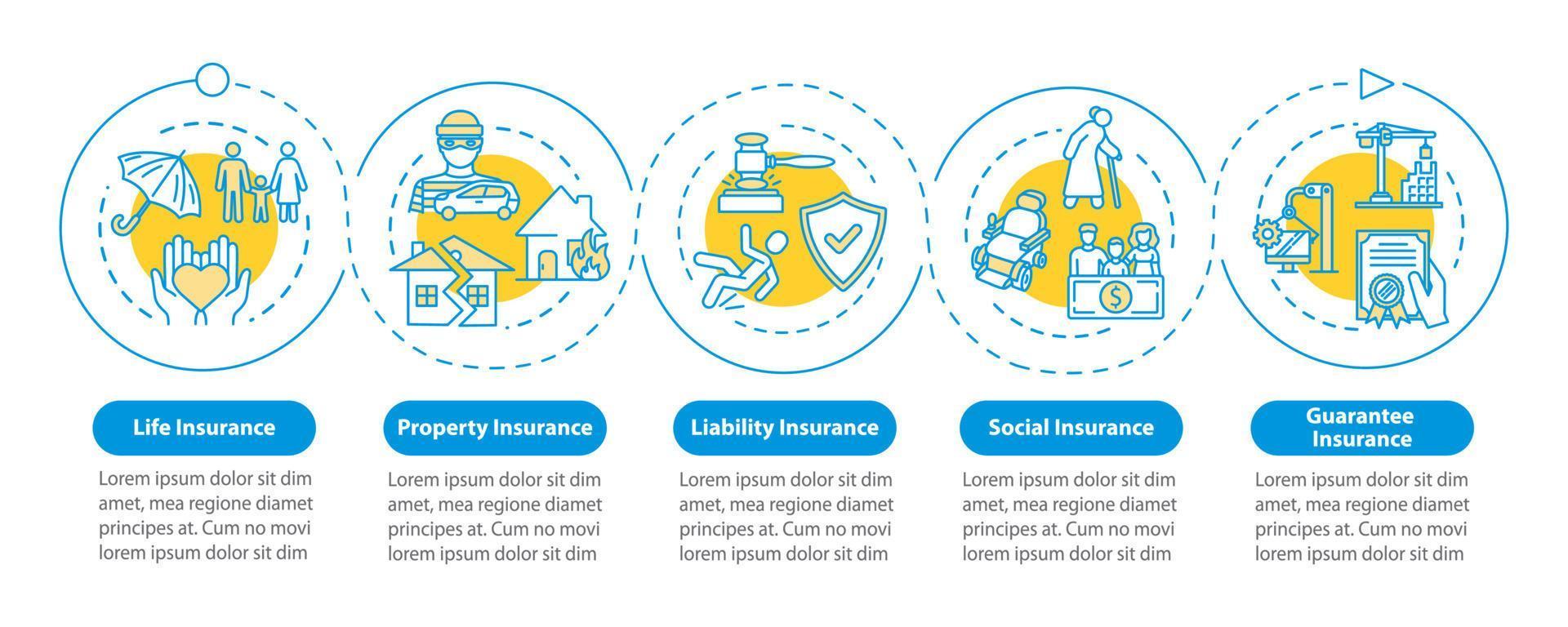 Life Insurance

Lorem ipsum dolor sit dim amet, mea regione diamet principes at. Cum no movi lorem ipsum dolor sit dim

Property Insurance

Lorem ipsum dolor sit dim amet, mea regione diamet principes at. Cum no movi lorem ipsum dolor sit dim

Liability Insurance

Lorem ipsum dolor sit dim amet, mea regione diamet principes at. Cum no movi lorem ipsum dolor sit dim

Social Insurance

Lorem ipsum dolor sit dim amet, mea regione diamet principes at. Cum no movi lorem ipsum dolor sit dim

Guarantee Insurance

Lorem ipsum dolor sit dim amet, mea regione diamet principes at. Cum no movi lorem ipsum dolor sit dim