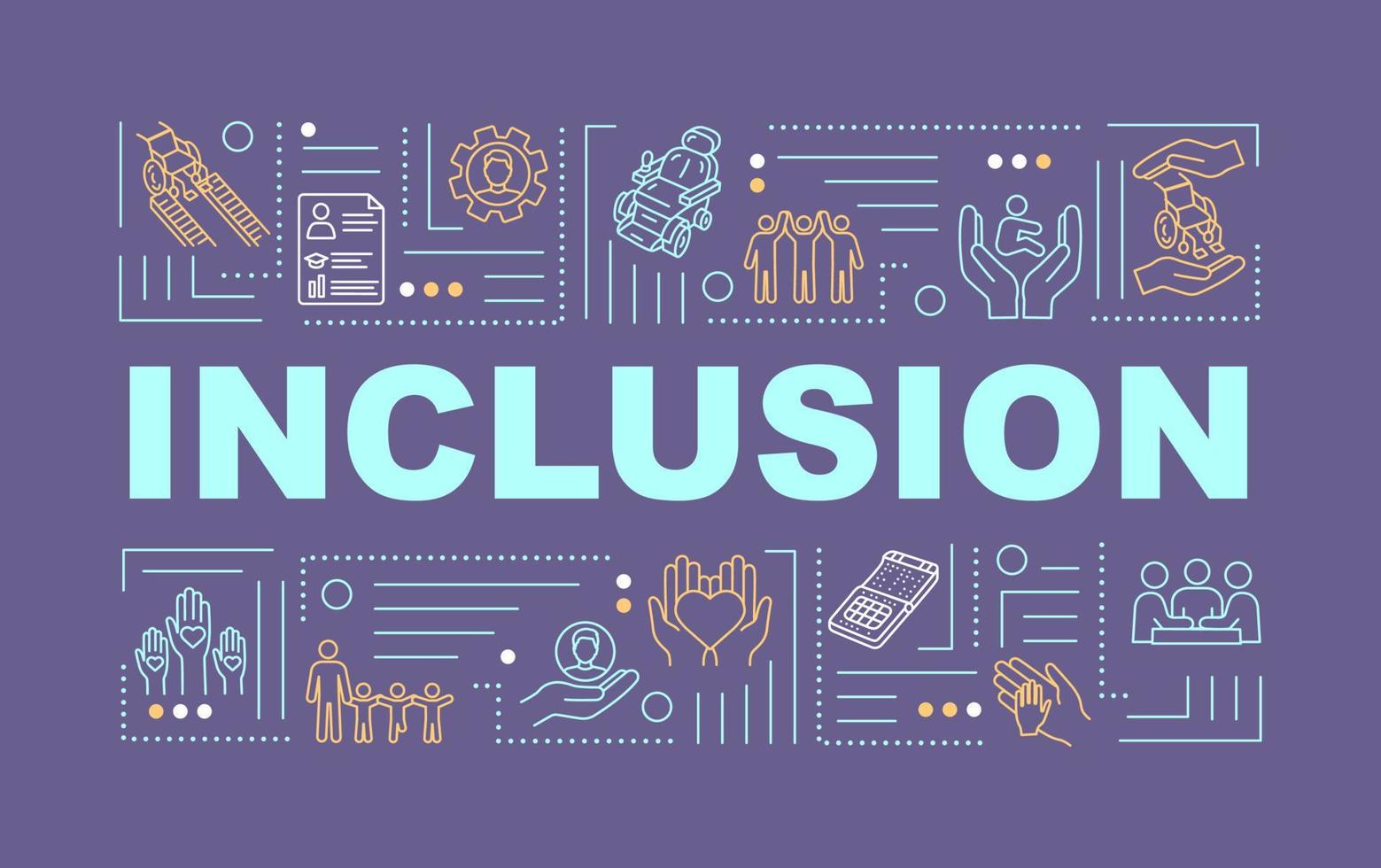 INCLUSION