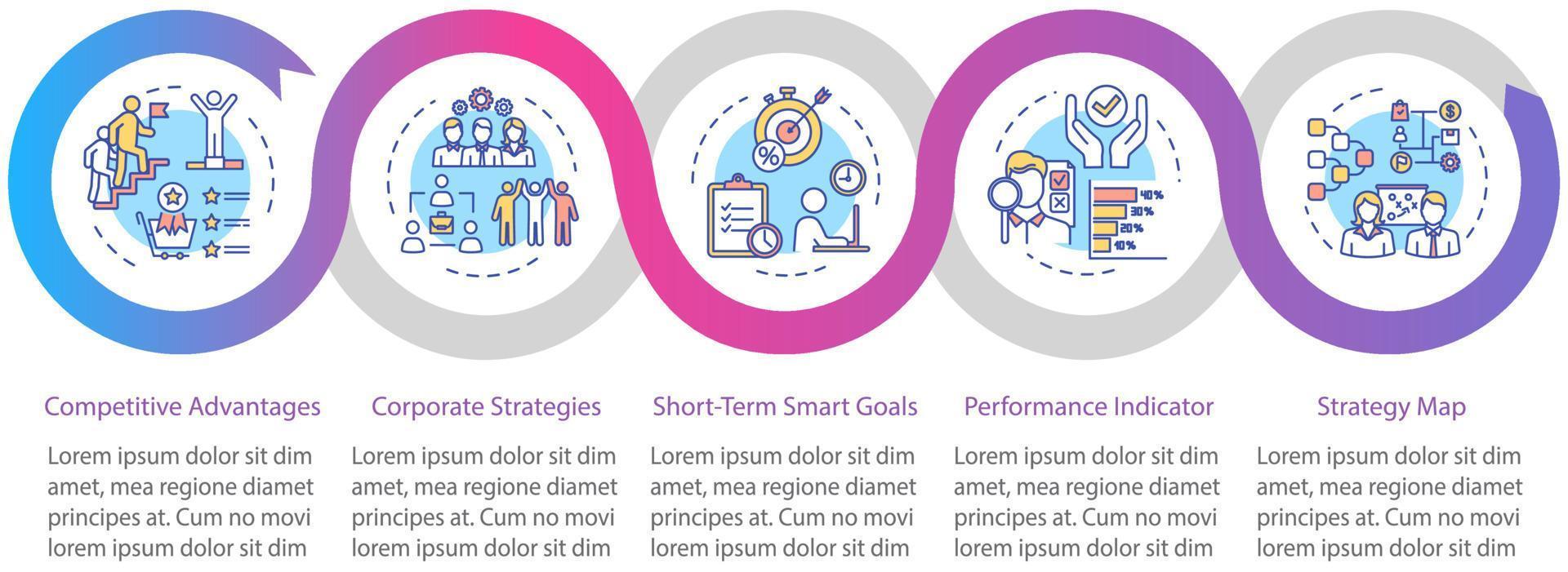 %

40%
30%
20%
10%

Competitive Advantages

Lorem ipsum dolor sit dim amet, mea regione diamet principes at. Cum no movi lorem ipsum dolor sit dim

Corporate Strategies

Lorem ipsum dolor sit dim amet, mea regione diamet principes at. Cum no movi lorem ipsum dolor sit dim

Short-Term Smart Goals

Lorem ipsum dolor sit dim amet, mea regione diamet principes at. Cum no movi lorem ipsum dolor sit dim

Performance Indicator

Lorem ipsum dolor sit dim amet, mea regione diamet principes at. Cum no movi lorem ipsum dolor sit dim

Strategy Map

Lorem ipsum dolor sit dim amet, mea regione diamet principes at. Cum no movi lorem ipsum dolor sit dim