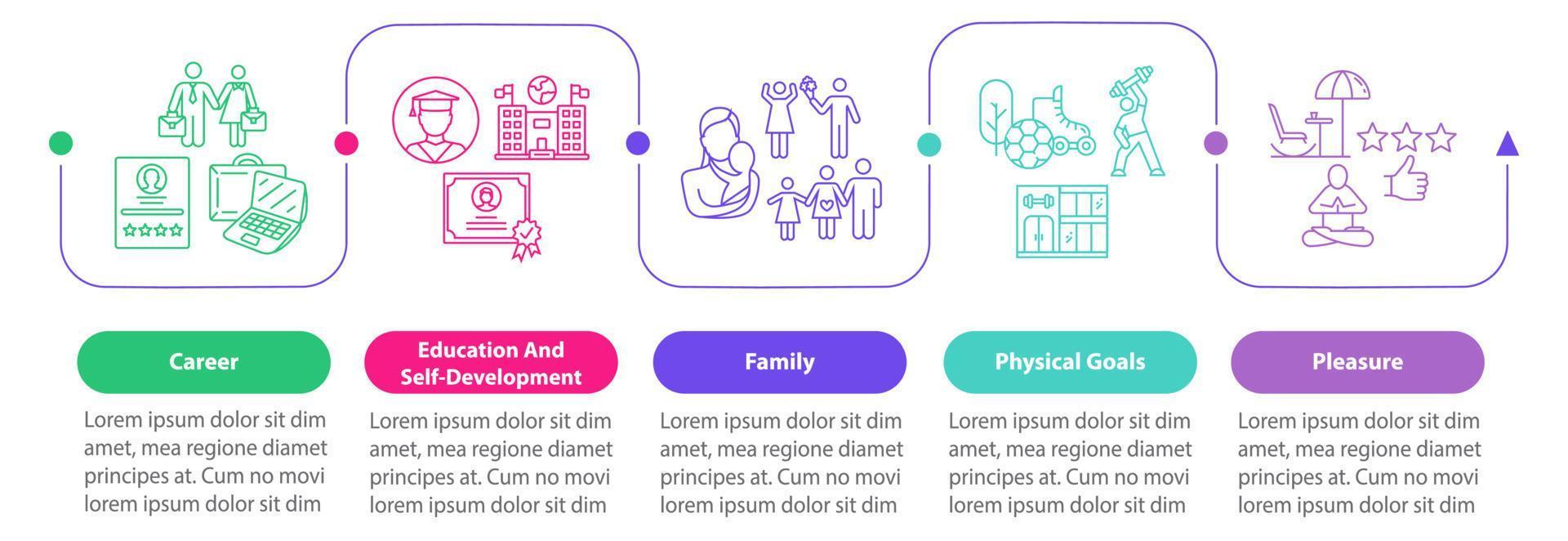 Career

Lorem ipsum dolor sit dim amet, mea regione diamet principes at. Cum no movi lorem ipsum dolor sit dim

Education And Self-Development

Lorem ipsum dolor sit dim amet, mea regione diamet principes at. Cum no movi lorem ipsum dolor sit dim

Family

Lorem ipsum dolor sit dim amet, mea regione diamet principes at. Cum no movi lorem ipsum dolor sit dim

Physical Goals

Lorem ipsum dolor sit dim amet, mea regione diamet principes at. Cum no movi lorem ipsum dolor sit dim

Pleasure

Lorem ipsum dolor sit dim amet, mea regione diamet principes at. Cum no movi lorem ipsum dolor sit dim