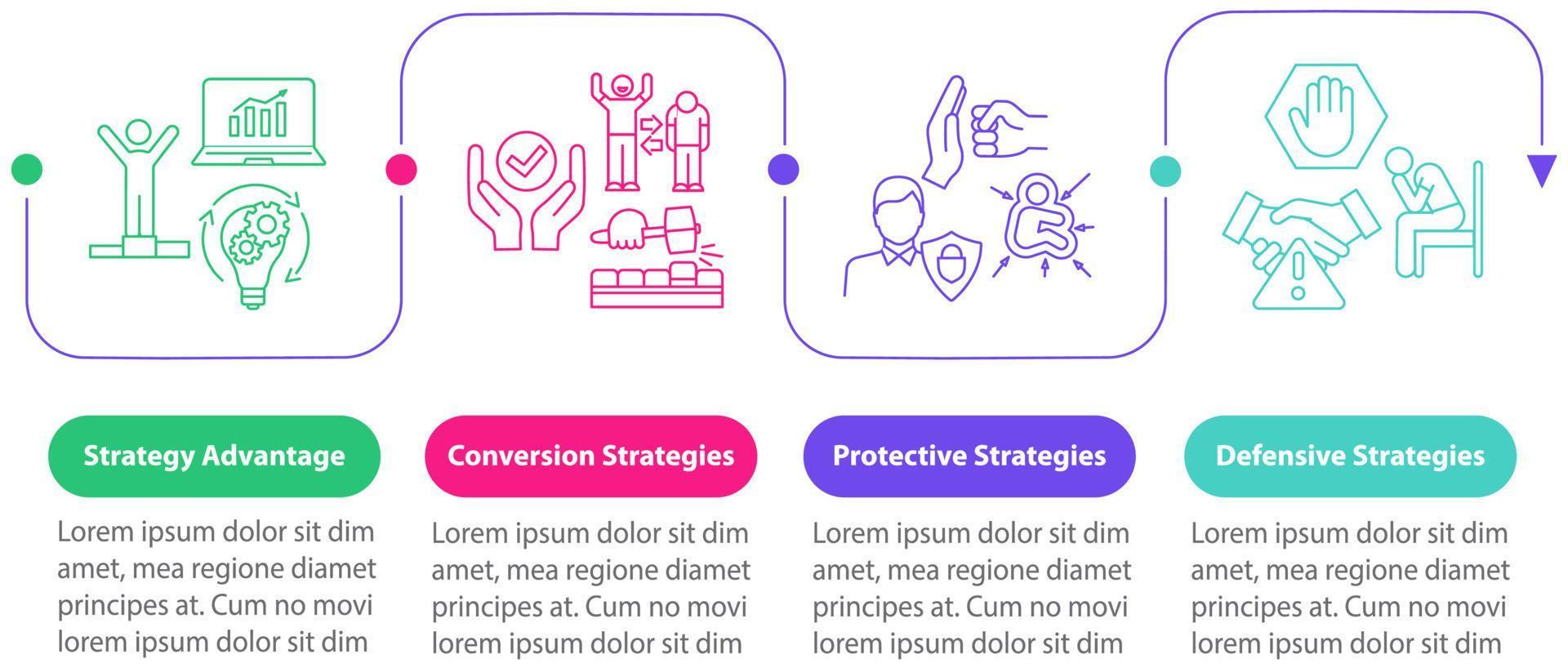 Strategy Advantage

Lorem ipsum dolor sit dim amet, mea regione diamet principes at. Cum no movi lorem ipsum dolor sit dim

Conversion Strategies

Lorem ipsum dolor sit dim amet, mea regione diamet principes at. Cum no movi lorem ipsum dolor sit dim

Protective Strategies

Lorem ipsum dolor sit dim amet, mea regione diamet principes at. Cum no movi lorem ipsum dolor sit dim

Defensive Strategies

Lorem ipsum dolor sit dim amet, mea regione diamet principes at. Cum no movi lorem ipsum dolor sit dim