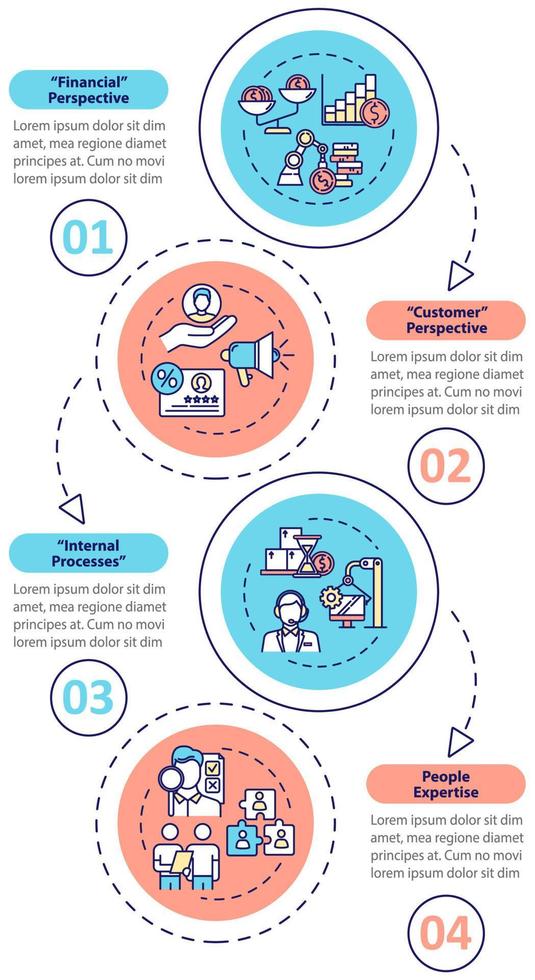 "Financial" Perspective

Lorem ipsum dolor sit dim amet, mea regione diamet principes at. Cum no movi lorem ipsum dolor sit dim

01

"Customer" Perspective

Lorem ipsum dolor sit dim amet, mea regione diamet principes at. Cum no movi lorem ipsum dolor sit dim

02

"Internal Processes"

Lorem ipsum dolor sit dim amet, mea regione diamet principes at. Cum no movi lorem ipsum dolor sit dim

03

People Expertise

Lorem ipsum dolor sit dim amet, mea regione diamet principes at. Cum no movi lorem ipsum dolor sit dim

04