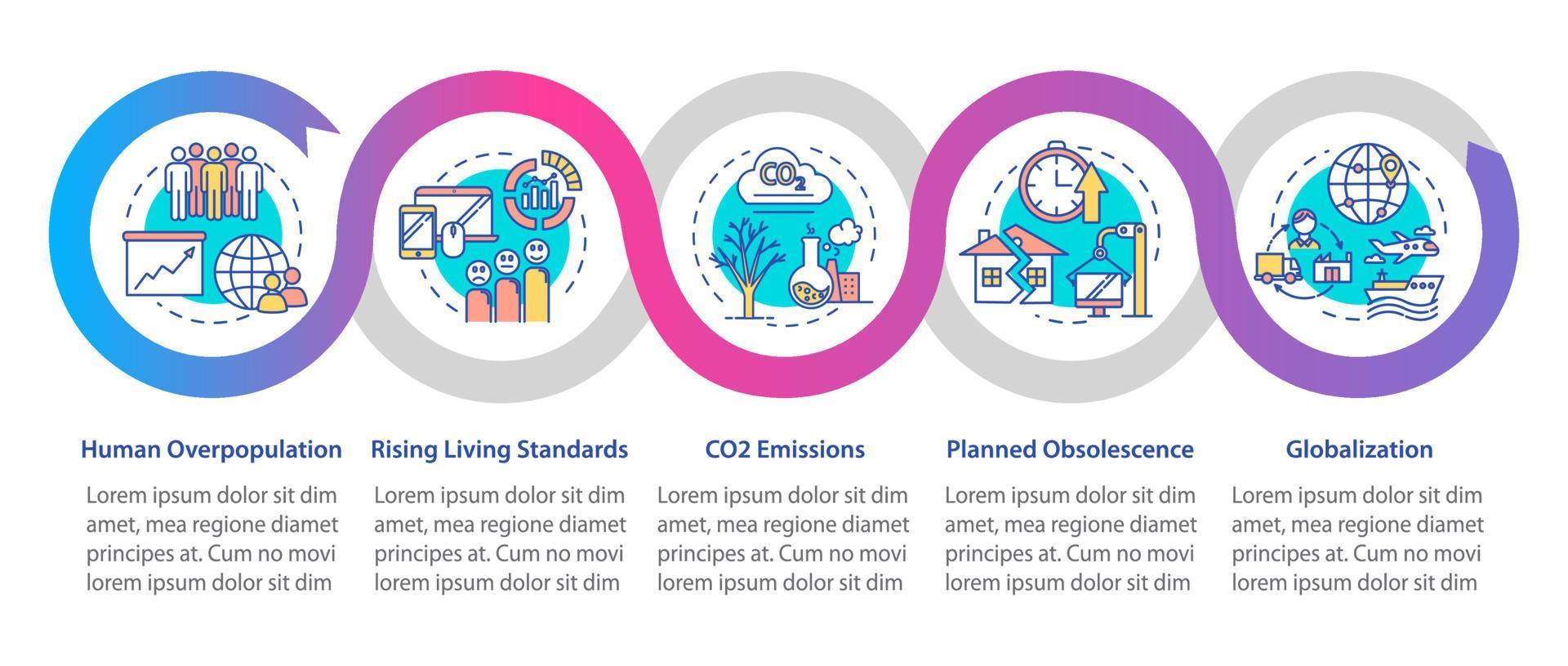 $CO_2$

Human Overpopulation

Lorem ipsum dolor sit dim amet, mea regione diamet principes at. Cum no movi lorem ipsum dolor sit dim

Rising Living Standards

Lorem ipsum dolor sit dim amet, mea regione diamet principes at. Cum no movi lorem ipsum dolor sit dim

CO2 Emissions

Lorem ipsum dolor sit dim amet, mea regione diamet principes at. Cum no movi lorem ipsum dolor sit dim

Planned Obsolescence

Lorem ipsum dolor sit dim amet, mea regione diamet principes at. Cum no movi lorem ipsum dolor sit dim

Globalization

Lorem ipsum dolor sit dim amet, mea regione diamet principes at. Cum no movi lorem ipsum dolor sit dim