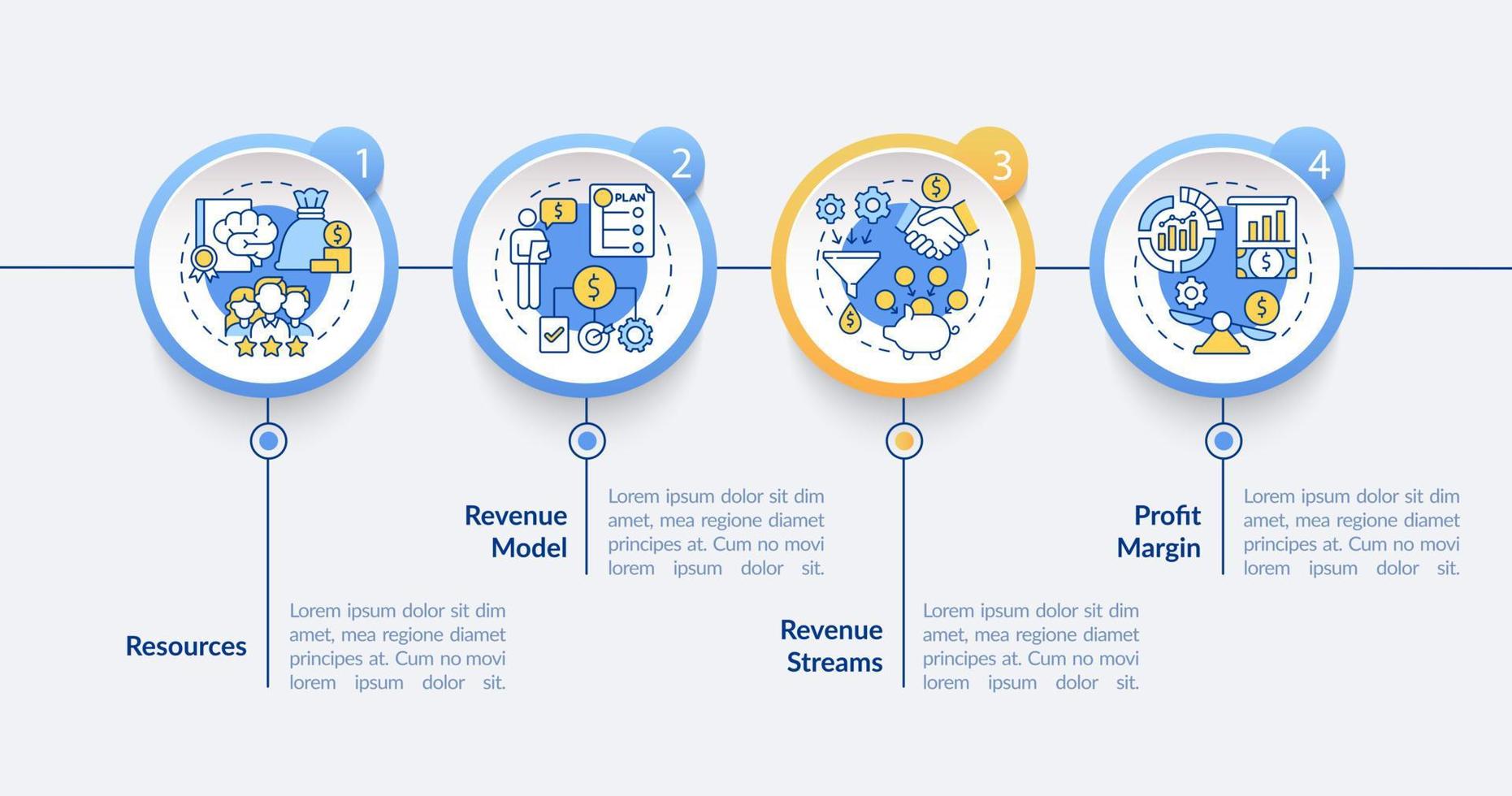 1

2

PLAN

3

4

Resources

Lorem ipsum dolor sit dim amet, mea regione diamet principes at. Cum no movi lorem ipsum dolor sit.

Revenue Model

Lorem ipsum dolor sit dim amet, mea regione diamet principes at. Cum no movi lorem ipsum dolor sit.

Revenue Streams

Lorem ipsum dolor sit dim amet, mea regione diamet principes at. Cum no movi lorem ipsum dolor sit.

Profit Margin

Lorem ipsum dolor sit dim amet, mea regione diamet principes at. Cum no movi lorem ipsum dolor sit.