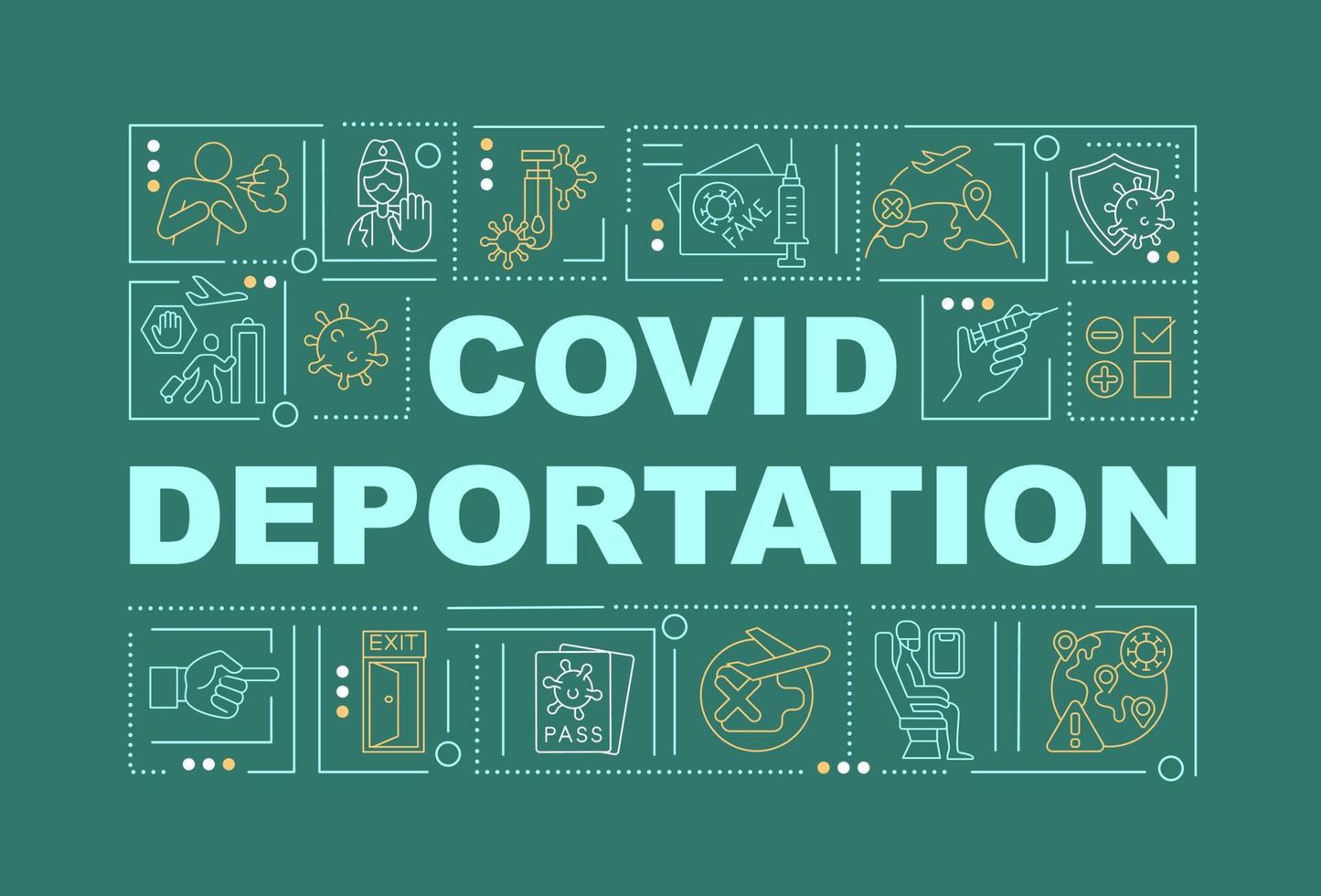 FAKE

COVID DEPORTATION

EXIT

PASS