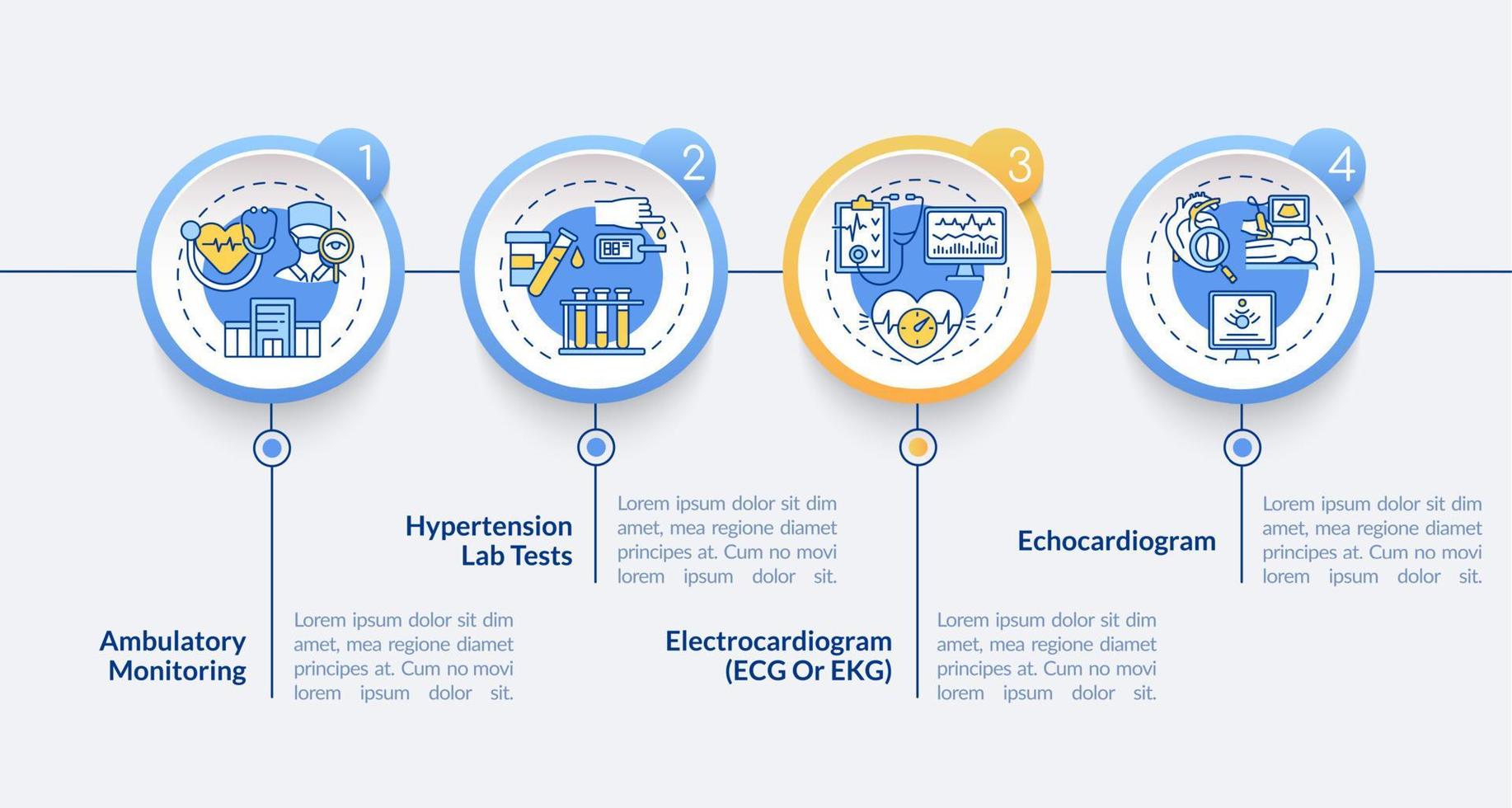 1

Ambulatory Monitoring

Lorem ipsum dolor sit dim amet, mea regione diamet principes at. Cum no movi lorem ipsum dolor sit.

2

Hypertension Lab Tests

Lorem ipsum dolor sit dim amet, mea regione diamet principes at. Cum no movi lorem ipsum dolor sit.

3

Electrocardiogram (ECG Or EKG)

Lorem ipsum dolor sit dim amet, mea regione diamet principes at. Cum no movi lorem ipsum dolor sit.

4

Echocardiogram

Lorem ipsum dolor sit dim amet, mea regione diamet principes at. Cum no movi lorem ipsum dolor sit.