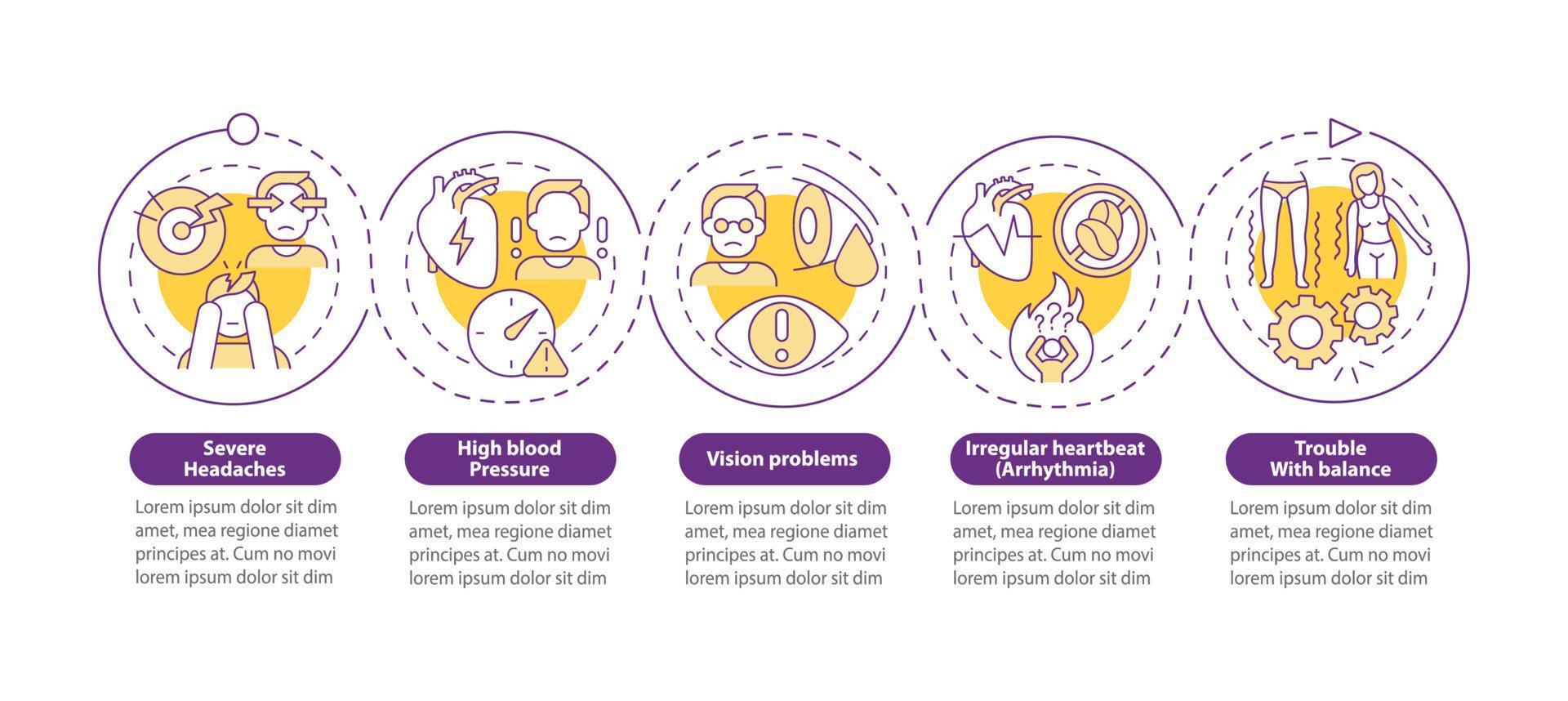 Severe Headaches

Lorem ipsum dolor sit dim amet, mea regione diamet principes at. Cum no movi lorem ipsum dolor sit dim

High blood Pressure

Lorem ipsum dolor sit dim amet, mea regione diamet principes at. Cum no movi lorem ipsum dolor sit dim

Vision problems

Lorem ipsum dolor sit dim amet, mea regione diamet principes at. Cum no movi lorem ipsum dolor sit dim

Irregular heartbeat (Arrhythmia)

Lorem ipsum dolor sit dim amet, mea regione diamet principes at. Cum no movi lorem ipsum dolor sit dim

Trouble With balance

Lorem ipsum dolor sit dim amet, mea regione diamet principes at. Cum no movi lorem ipsum dolor sit dim