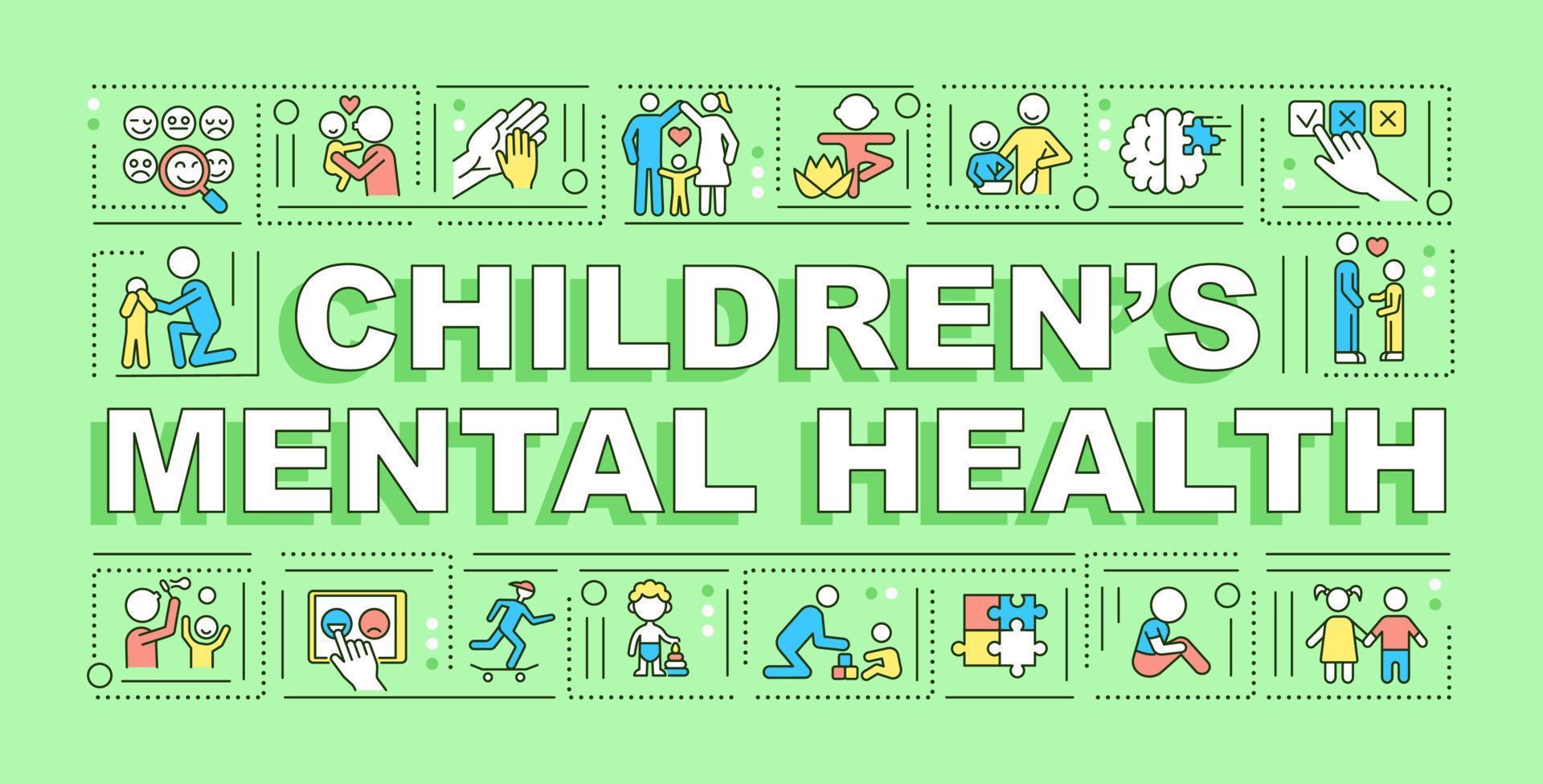 CHILDREN'S MENTAL HEALTH