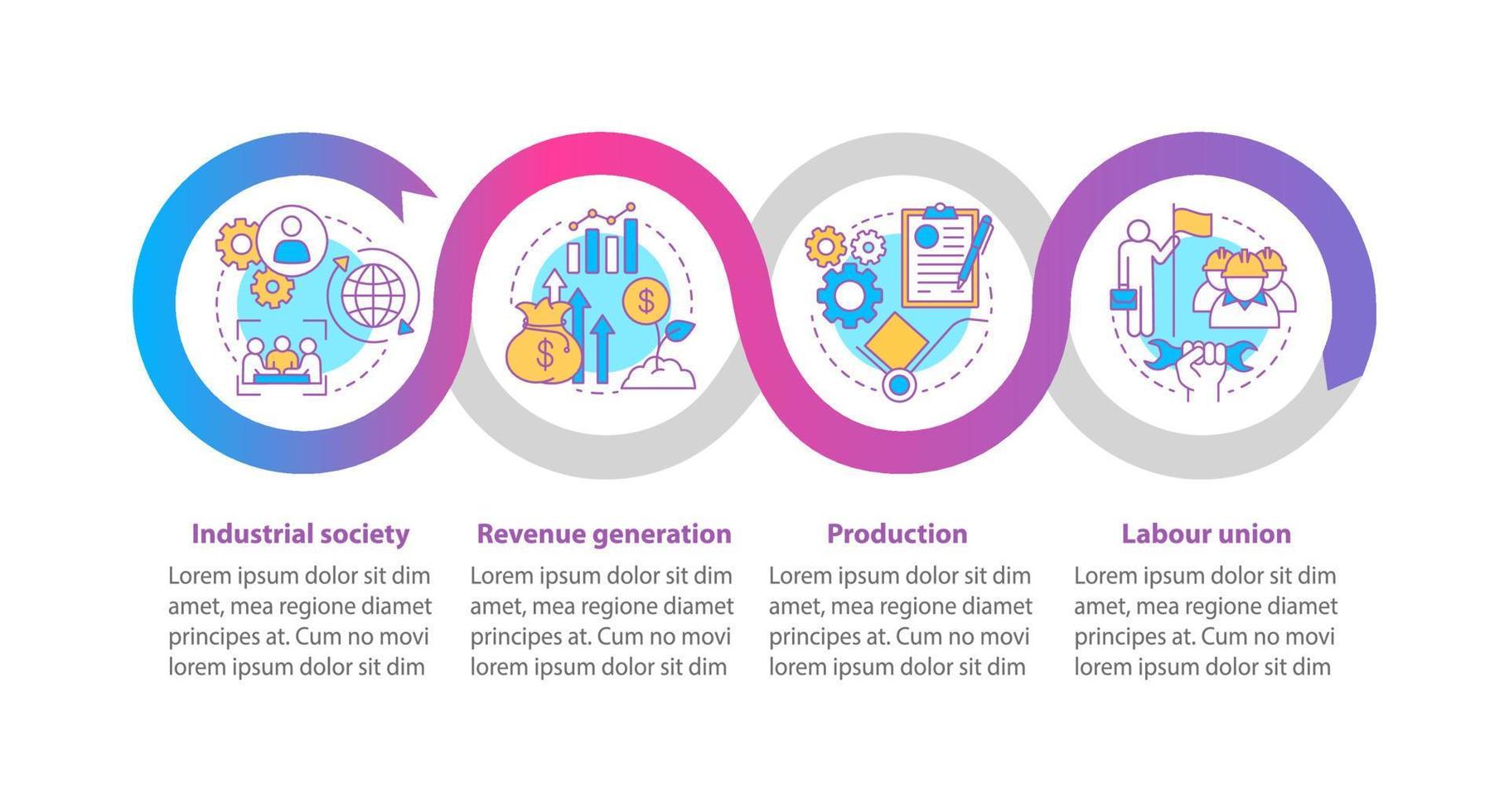 Industrial society
Lorem ipsum dolor sit dim amet, mea regione diamet principes at. Cum no movi lorem ipsum dolor sit dim

Revenue generation
Lorem ipsum dolor sit dim amet, mea regione diamet principes at. Cum no movi lorem ipsum dolor sit dim

Production
Lorem ipsum dolor sit dim amet, mea regione diamet principes at. Cum no movi lorem ipsum dolor sit dim

Labour union
Lorem ipsum dolor sit dim amet, mea regione diamet principes at. Cum no movi lorem ipsum dolor sit dim