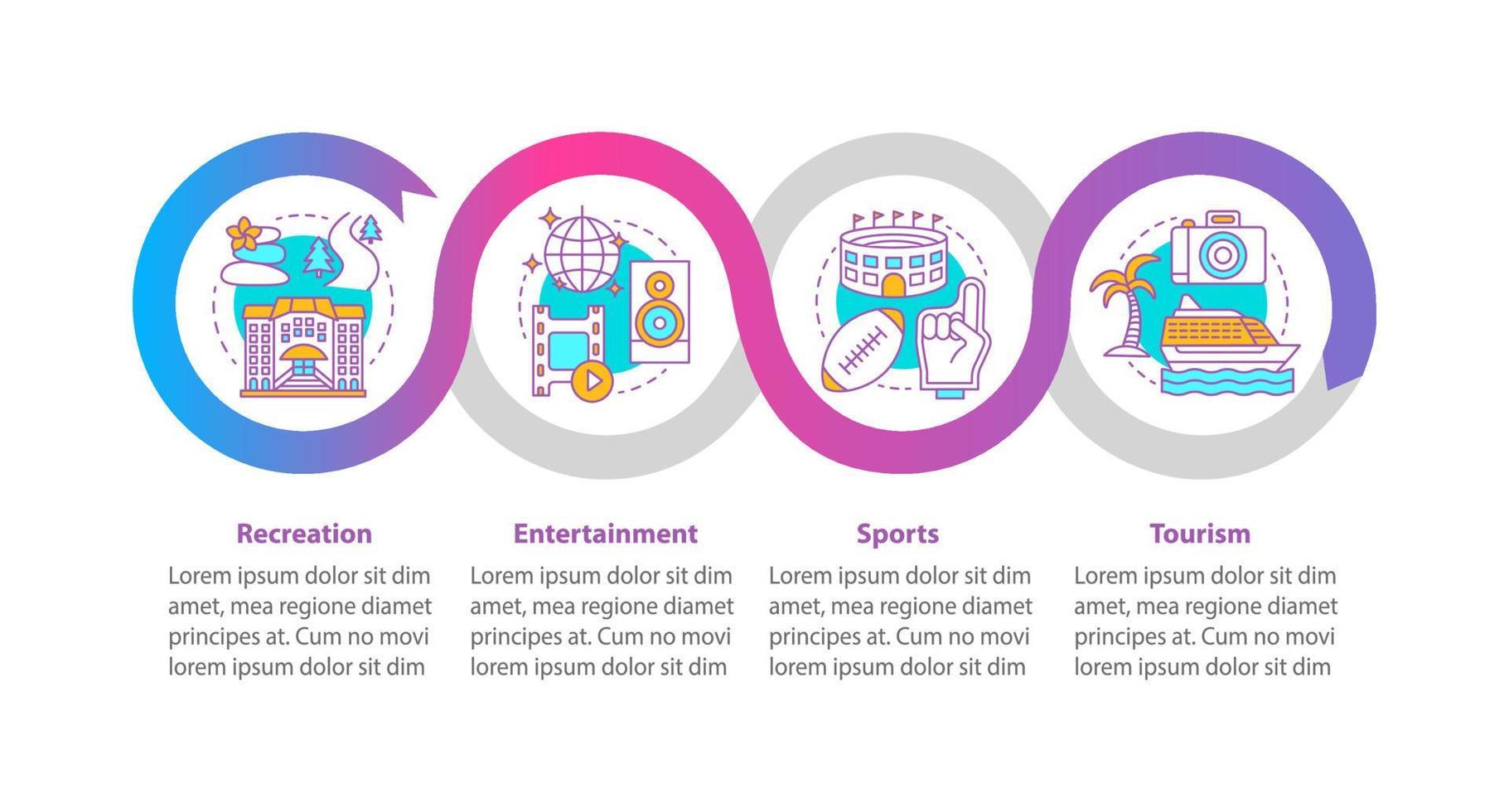 Recreation

Lorem ipsum dolor sit dim amet, mea regione diamet principes at. Cum no movi lorem ipsum dolor sit dim

Entertainment

Lorem ipsum dolor sit dim amet, mea regione diamet principes at. Cum no movi lorem ipsum dolor sit dim

Sports

Lorem ipsum dolor sit dim amet, mea regione diamet principes at. Cum no movi lorem ipsum dolor sit dim

Tourism

Lorem ipsum dolor sit dim amet, mea regione diamet principes at. Cum no movi lorem ipsum dolor sit dim