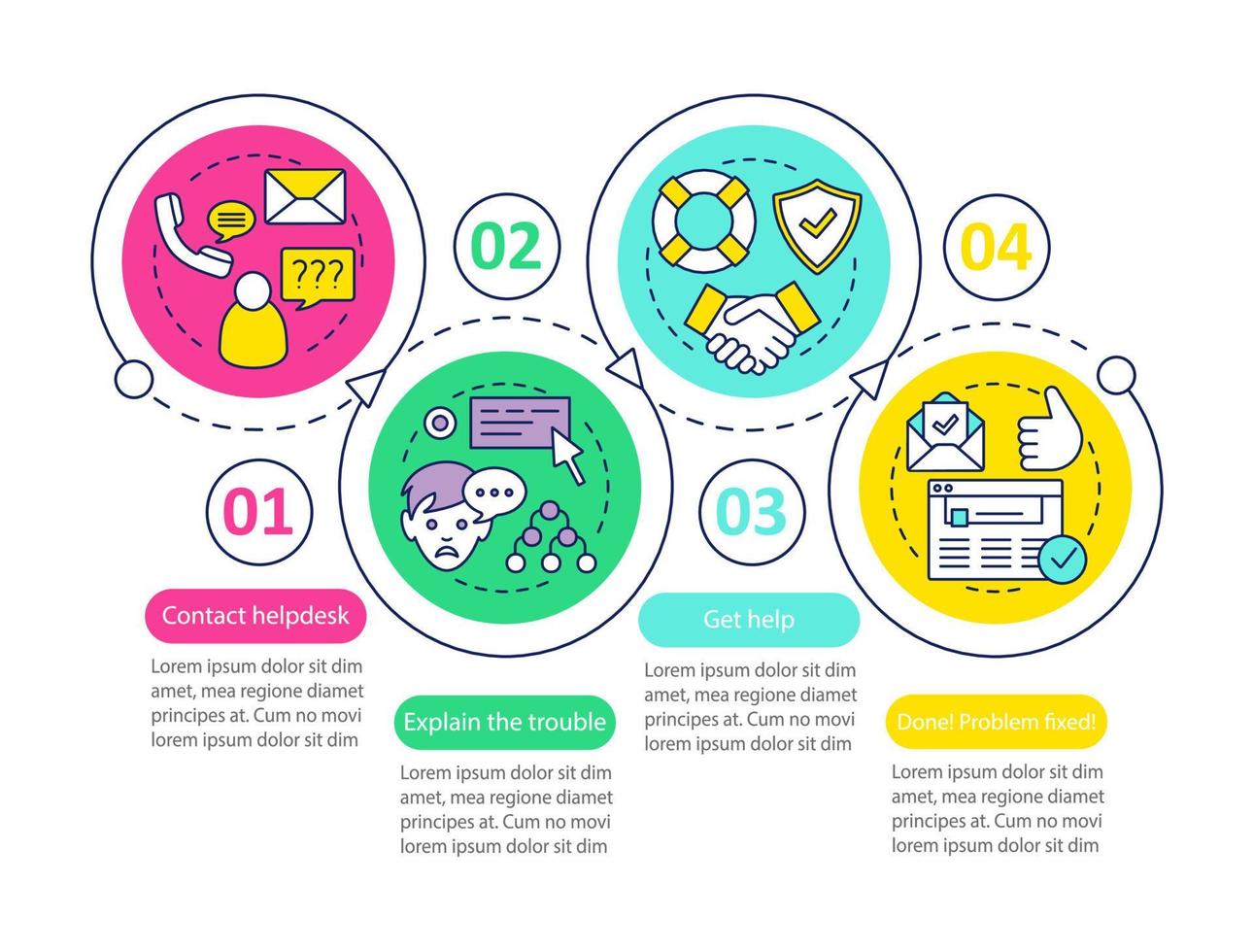 ???

01

Contact helpdesk

Lorem ipsum dolor sit dim amet, mea regione diamet principes at. Cum no movi lorem ipsum dolor sit dim

02

Explain the trouble

Lorem ipsum dolor sit dim amet, mea regione diamet principes at. Cum no movi lorem ipsum dolor sit dim

03

Get help

Lorem ipsum dolor sit dim amet, mea regione diamet principes at. Cum no movi lorem ipsum dolor sit dim

04

Done! Problem fixed!

Lorem ipsum dolor sit dim amet, mea regione diamet principes at. Cum no movi lorem ipsum dolor sit dim