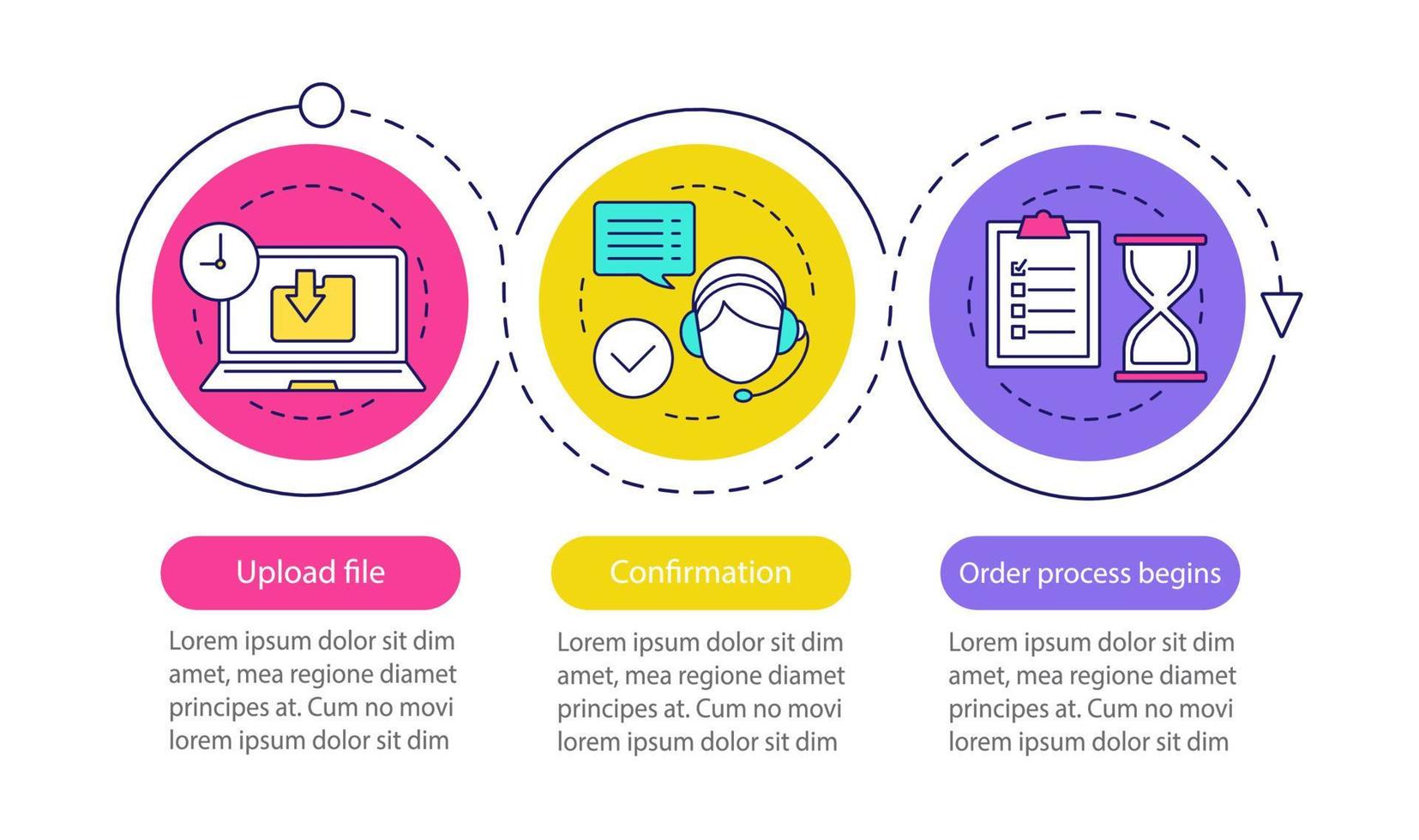 Upload file

Lorem ipsum dolor sit dim amet, mea regione diamet principes at. Cum no movi lorem ipsum dolor sit dim

Confirmation

Lorem ipsum dolor sit dim amet, mea regione diamet principes at. Cum no movi lorem ipsum dolor sit dim

Order process begins

Lorem ipsum dolor sit dim amet, mea regione diamet principes at. Cum no movi lorem ipsum dolor sit dim