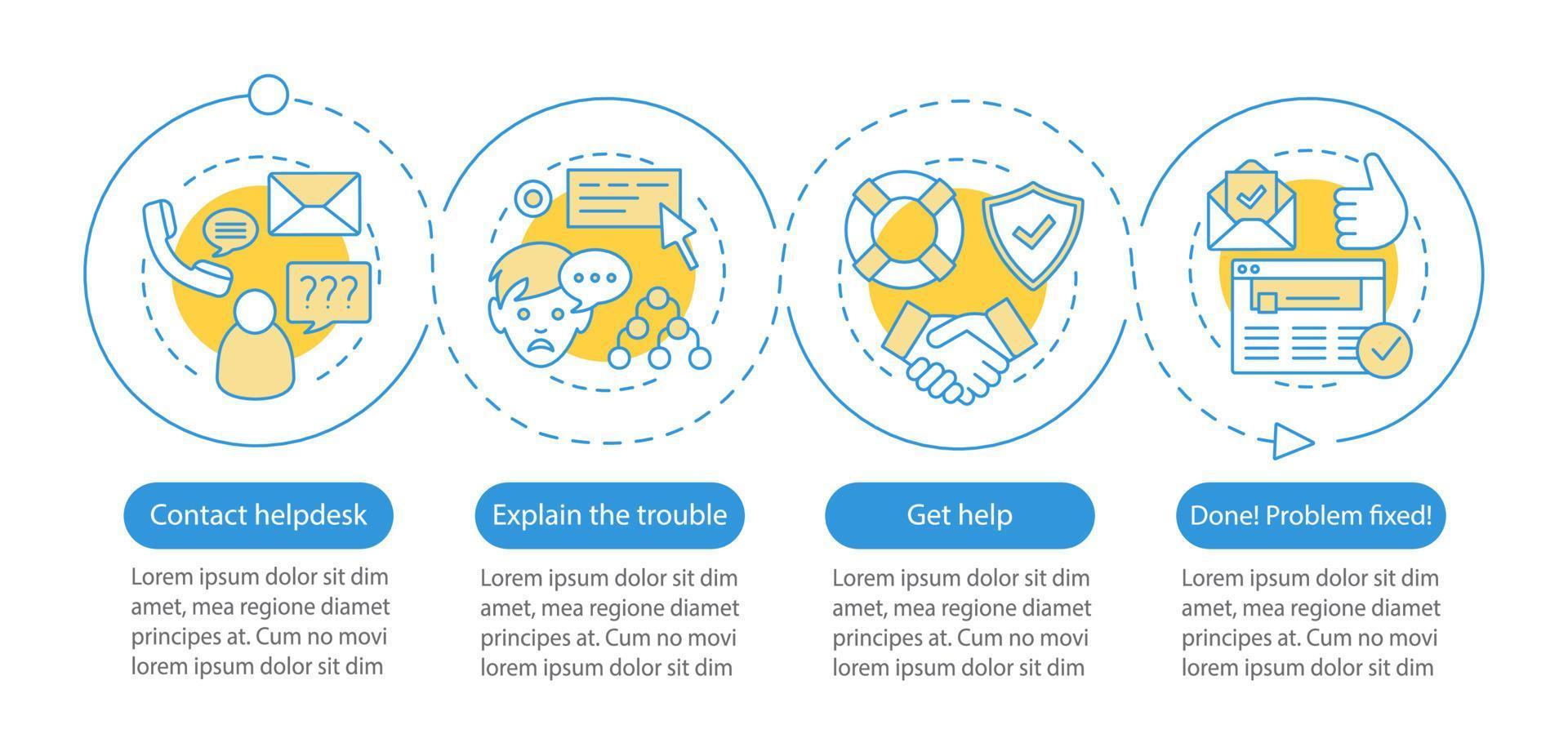 ???

Contact helpdesk

Lorem ipsum dolor sit dim amet, mea regione diamet principes at. Cum no movi lorem ipsum dolor sit dim

Explain the trouble

Lorem ipsum dolor sit dim amet, mea regione diamet principes at. Cum no movi lorem ipsum dolor sit dim

Get help

Lorem ipsum dolor sit dim amet, mea regione diamet principes at. Cum no movi lorem ipsum dolor sit dim

Done! Problem fixed!

Lorem ipsum dolor sit dim amet, mea regione diamet principes at. Cum no movi lorem ipsum dolor sit dim