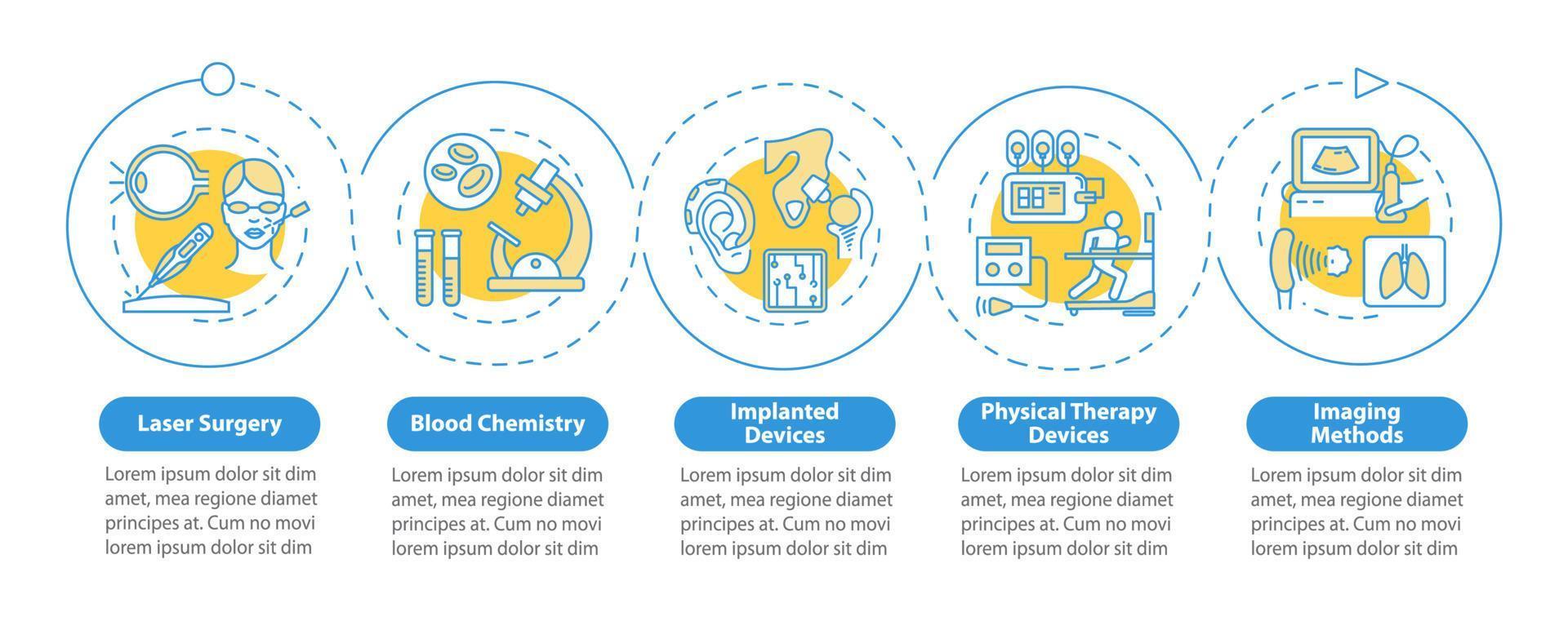 Laser Surgery

Lorem ipsum dolor sit dim amet, mea regione diamet principes at. Cum no movi lorem ipsum dolor sit dim

Blood Chemistry

Lorem ipsum dolor sit dim amet, mea regione diamet principes at. Cum no movi lorem ipsum dolor sit dim

Implanted Devices

Lorem ipsum dolor sit dim amet, mea regione diamet principes at. Cum no movi lorem ipsum dolor sit dim

Physical Therapy Devices

Lorem ipsum dolor sit dim amet, mea regione diamet principes at. Cum no movi lorem ipsum dolor sit dim

Imaging Methods

Lorem ipsum dolor sit dim amet, mea regione diamet principes at. Cum no movi lorem ipsum dolor sit dim