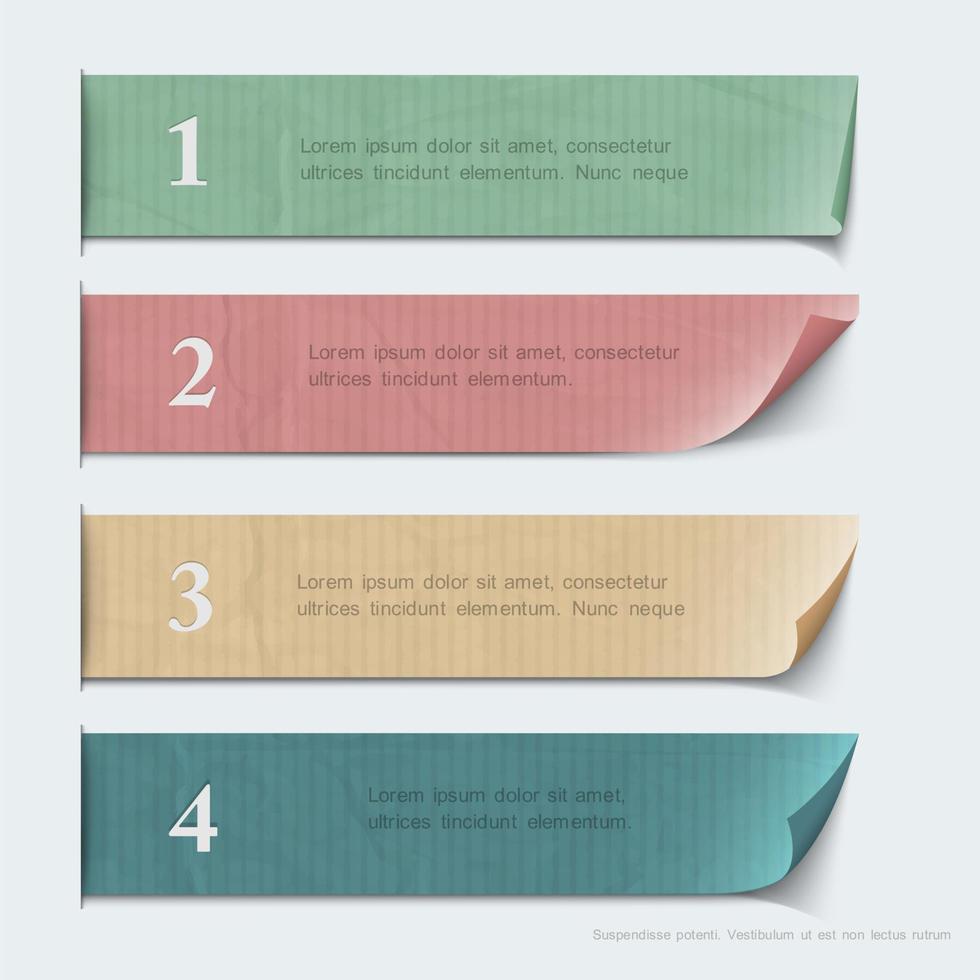 1

Lorem ipsum dolor sit amet, consectetur ultrices tincidunt elementum. Nunc neque

2

Lorem ipsum dolor sit amet, consectetur ultrices tincidunt elementum.

3

Lorem ipsum dolor sit amet, consectetur ultrices tincidunt elementum. Nunc neque

4

Lorem ipsum dolor sit amet, ultrices tincidunt elementum.

Suspendisse potenti. Vestibulum ut est non lectus rutrum