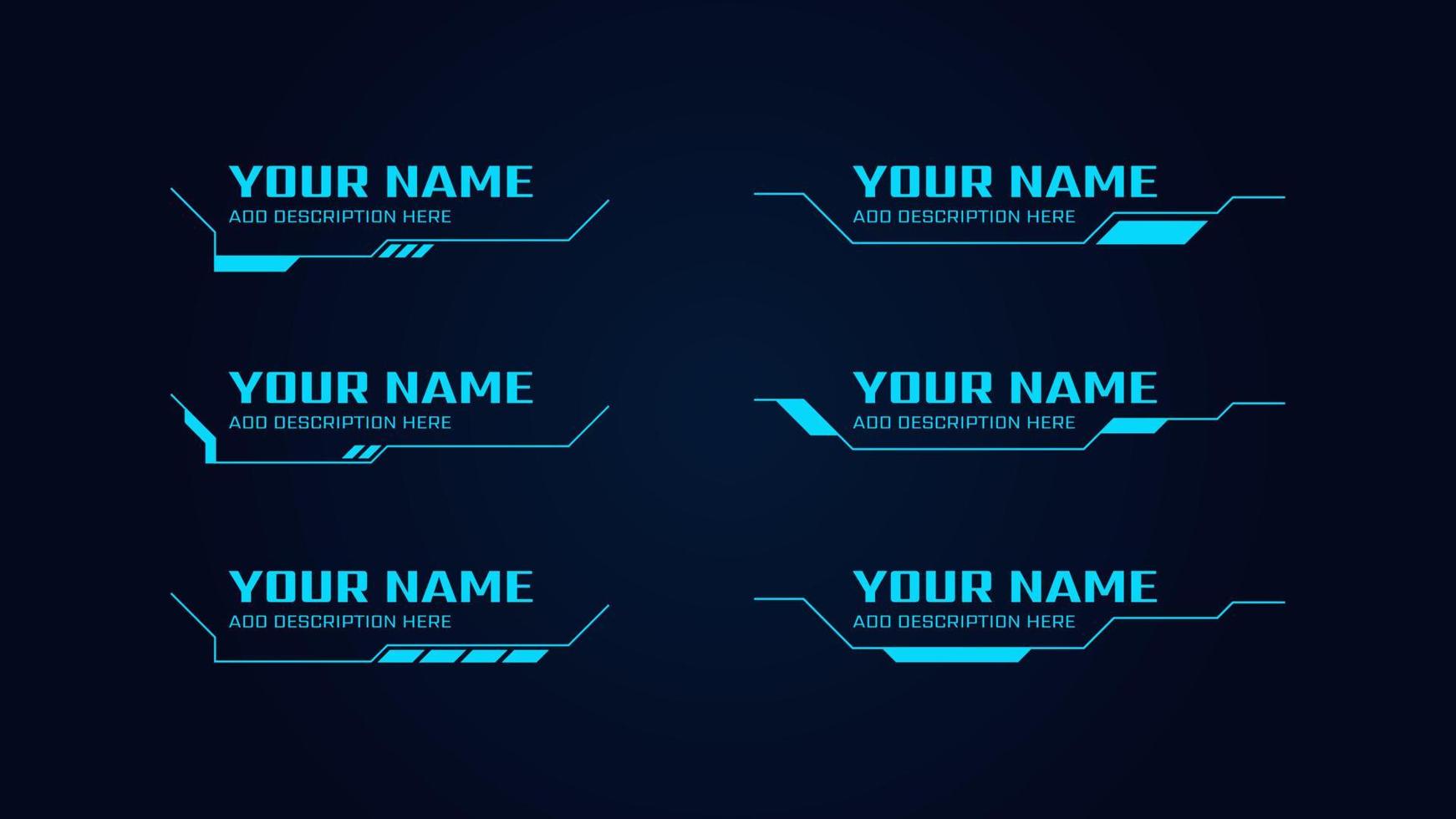 YOUR NAME
ADD DESCRIPTION HERE

YOUR NAME
ADD DESCRIPTION HERE

YOUR NAME
ADD DESCRIPTION HERE

YOUR NAME
ADD DESCRIPTION HERE

YOUR NAME
ADD DESCRIPTION HERE

YOUR NAME
ADD DESCRIPTION HERE