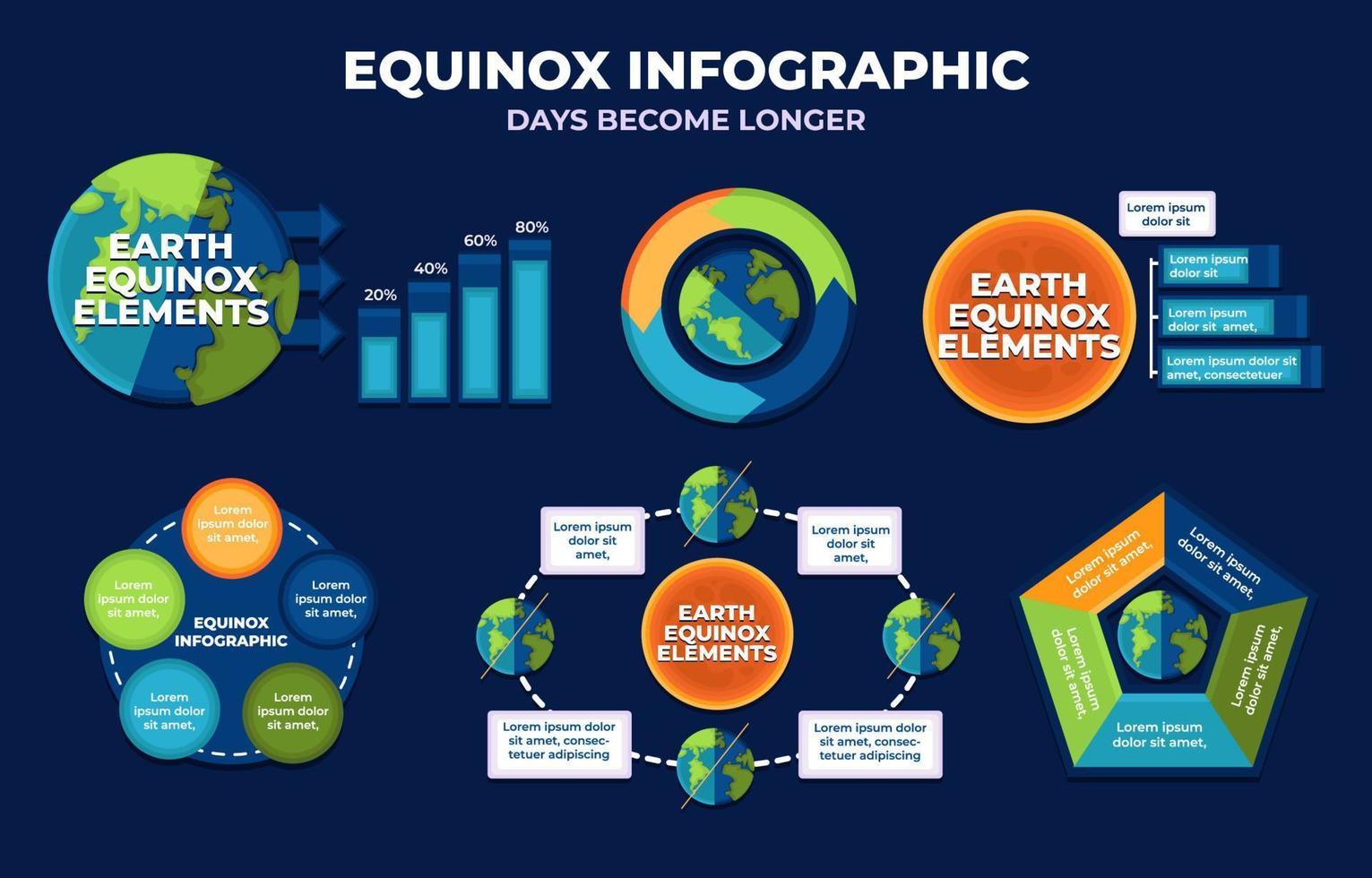 EQUINOX INFOGRAPHIC
DAYS BECOME LONGER

EARTH EQUINOX ELEMENTS

20%
40%
60%
80%

EARTH EQUINOX ELEMENTS

Lorem ipsum dolor sit

Lorem ipsum dolor sit

Lorem ipsum dolor sit amet,

Lorem ipsum dolor sit amet, consectetuer

Lorem ipsum dolor sit amet,

Lorem ipsum dolor sit amet,

Lorem ipsum dolor sit amet,

EQUINOX INFOGRAPHIC

Lorem ipsum dolor sit amet,

Lorem ipsum dolor sit amet,

Lorem ipsum dolor sit amet,

Lorem ipsum dolor sit amet,

EARTH EQUINOX ELEMENTS

Lorem ipsum dolor sit amet, consectetuer adipiscing

Lorem ipsum dolor sit amet, consectetuer adipiscing

Lorem ipsum dolor sit amet,

Lorem ipsum dolor sit amet,

Lorem ipsum dolor sit amet,

Lorem ipsum dolor sit amet,

Lorem ipsum dolor sit amet,