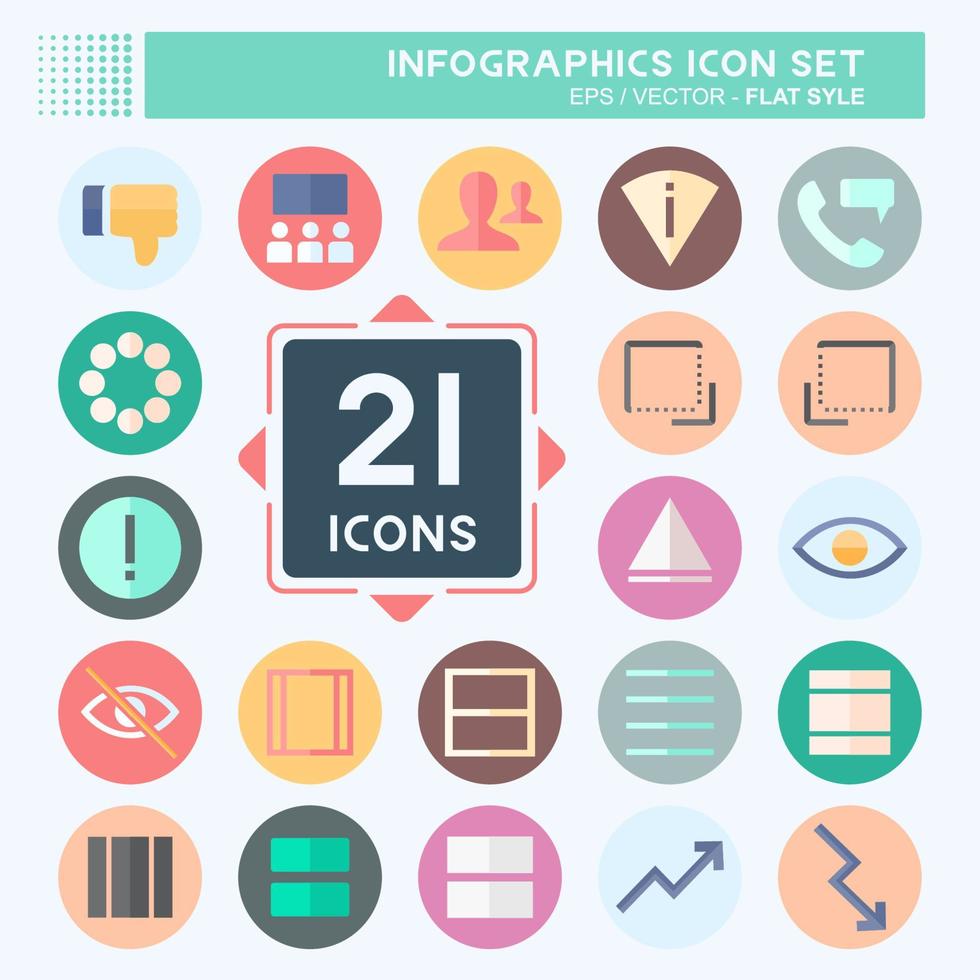 INFOGRAPHICS ICON SET
EPS / VECTOR - FLAT SYLE

21
ICONS