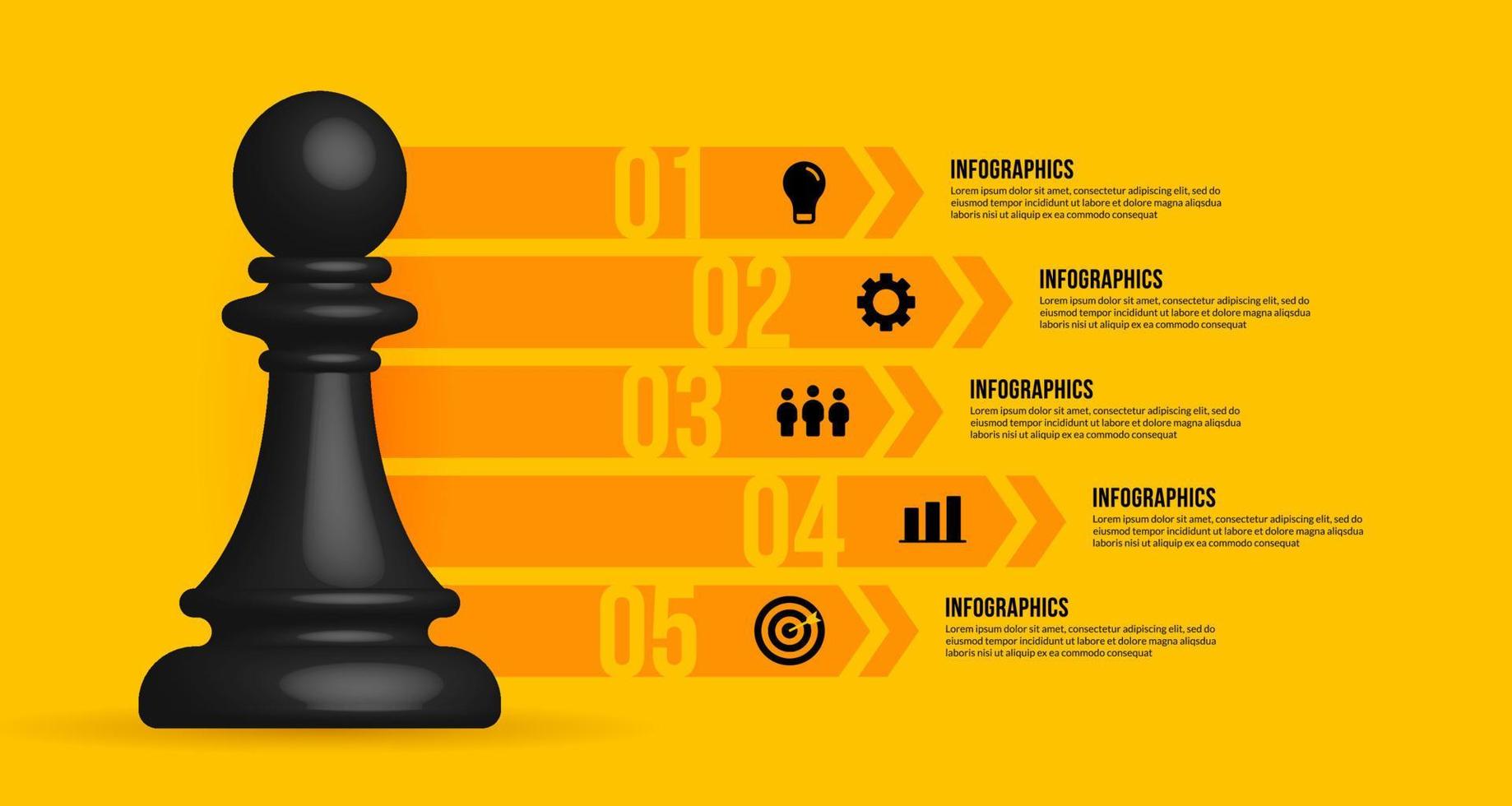 01

INFOGRAPHICS
Lorem ipsum dolor sit amet, consectetur adipiscing elit, sed do eiusmod tempor incididunt ut labore et dolore magna aliqsdua laboris nisi ut aliquip ex ea commodo consequat

02

INFOGRAPHICS
Lorem ipsum dolor sit amet, consectetur adipiscing elit, sed do eiusmod tempor incididunt ut labore et dolore magna aliqsdua laboris nisi ut aliquip ex ea commodo consequat

03

INFOGRAPHICS
Lorem ipsum dolor sit amet, consectetur adipiscing elit, sed do eiusmod tempor incididunt ut labore et dolore magna aliqsdua laboris nisi ut aliquip ex ea commodo consequat

04

INFOGRAPHICS
Lorem ipsum dolor sit amet, consectetur adipiscing elit, sed do eiusmod tempor incididunt ut labore et dolore magna aliqsdua laboris nisi ut aliquip ex ea commodo consequat

05

INFOGRAPHICS
Lorem ipsum dolor sit amet, consectetur adipiscing elit, sed do eiusmod tempor incididunt ut labore et dolore magna aliqsdua laboris nisi ut aliquip ex ea commodo consequat