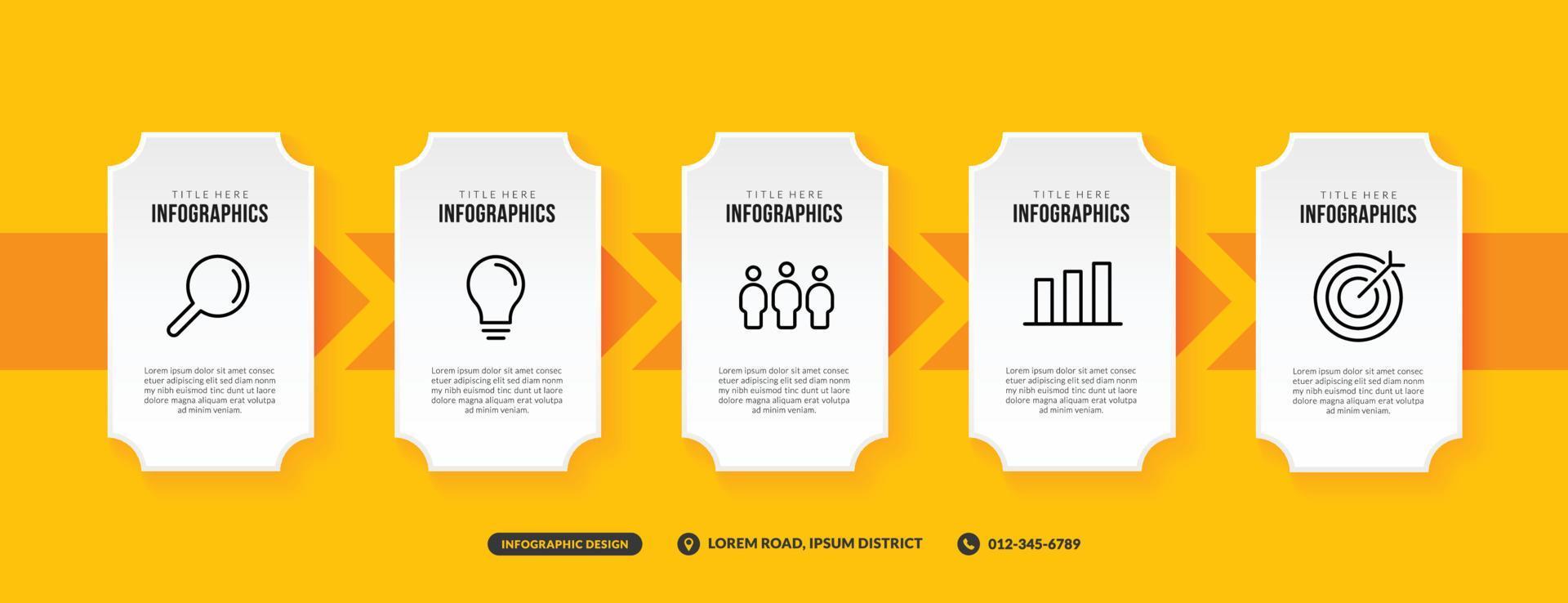 TITLE HERE
INFOGRAPHICS

Lorem ipsum dolor sit amet consec etuer adipiscing elit sed diam nonm my nibh euismod tinc dunt ut laore dolore magna aliquam erat volutpa ad minim veniam.

TITLE HERE
INFOGRAPHICS

Lorem ipsum dolor sit amet consec etuer adipiscing elit sed diam nonm my nibh euismod tinc dunt ut laore dolore magna aliquam erat volutpa ad minim veniam.

TITLE HERE
INFOGRAPHICS

Lorem ipsum dolor sit amet consec etuer adipiscing elit sed diam nonm my nibh euismod tinc dunt ut laore dolore magna aliquam erat volutpa ad minim veniam.

TITLE HERE
INFOGRAPHICS

Lorem ipsum dolor sit amet consec etuer adipiscing elit sed diam nonm my nibh euismod tinc dunt ut laore dolore magna aliquam erat volutpa ad minim veniam.

TITLE HERE
INFOGRAPHICS

Lorem ipsum dolor sit amet consec etuer adipiscing elit sed diam nonm my nibh euismod tinc dunt ut laore dolore magna aliquam erat volutpa ad minim veniam.

INFOGRAPHIC DESIGN
LOREM ROAD, IPSUM DISTRICT
012-345-6789