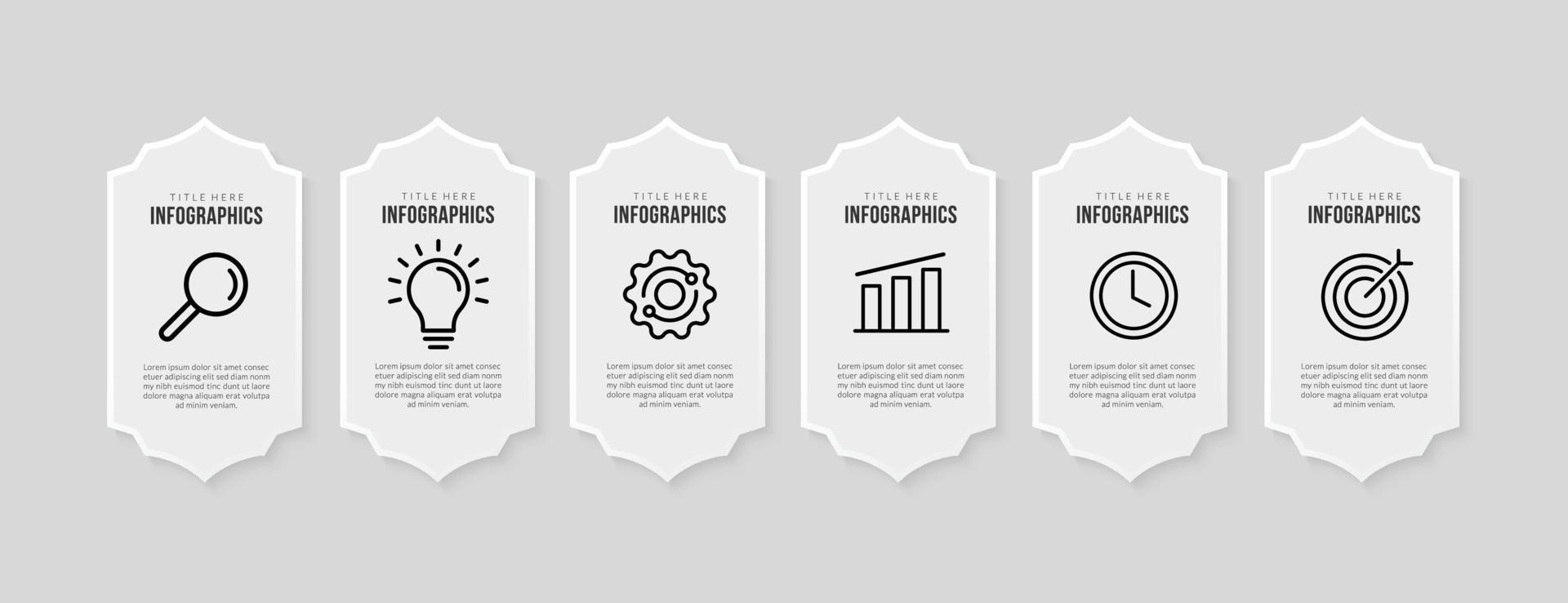 TITLE HERE
INFOGRAPHICS

Lorem ipsum dolor sit amet consec etuer adipiscing elit sed diam nonm my nibh euismod tinc dunt ut laore dolore magna aliquam erat volutpa ad minim veniam.

TITLE HERE
INFOGRAPHICS

Lorem ipsum dolor sit amet consec etuer adipiscing elit sed diam nonm my nibh euismod tinc dunt ut laore dolore magna aliquam erat volutpa ad minim veniam.

TITLE HERE
INFOGRAPHICS

Lorem ipsum dolor sit amet consec etuer adipiscing elit sed diam nonm my nibh euismod tinc dunt ut laore dolore magna aliquam erat volutpa ad minim veniam.

TITLE HERE
INFOGRAPHICS

Lorem ipsum dolor sit amet consec etuer adipiscing elit sed diam nonm my nibh euismod tinc dunt ut laore dolore magna aliquam erat volutpa ad minim veniam.

TITLE HERE
INFOGRAPHICS

Lorem ipsum dolor sit amet consec etuer adipiscing elit sed diam nonm my nibh euismod tinc dunt ut laore dolore magna aliquam erat volutpa ad minim veniam.

TITLE HERE
INFOGRAPHICS

Lorem ipsum dolor sit amet consec etuer adipiscing elit sed diam nonm my nibh euismod tinc dunt ut laore dolore magna aliquam erat volutpa ad minim veniam.