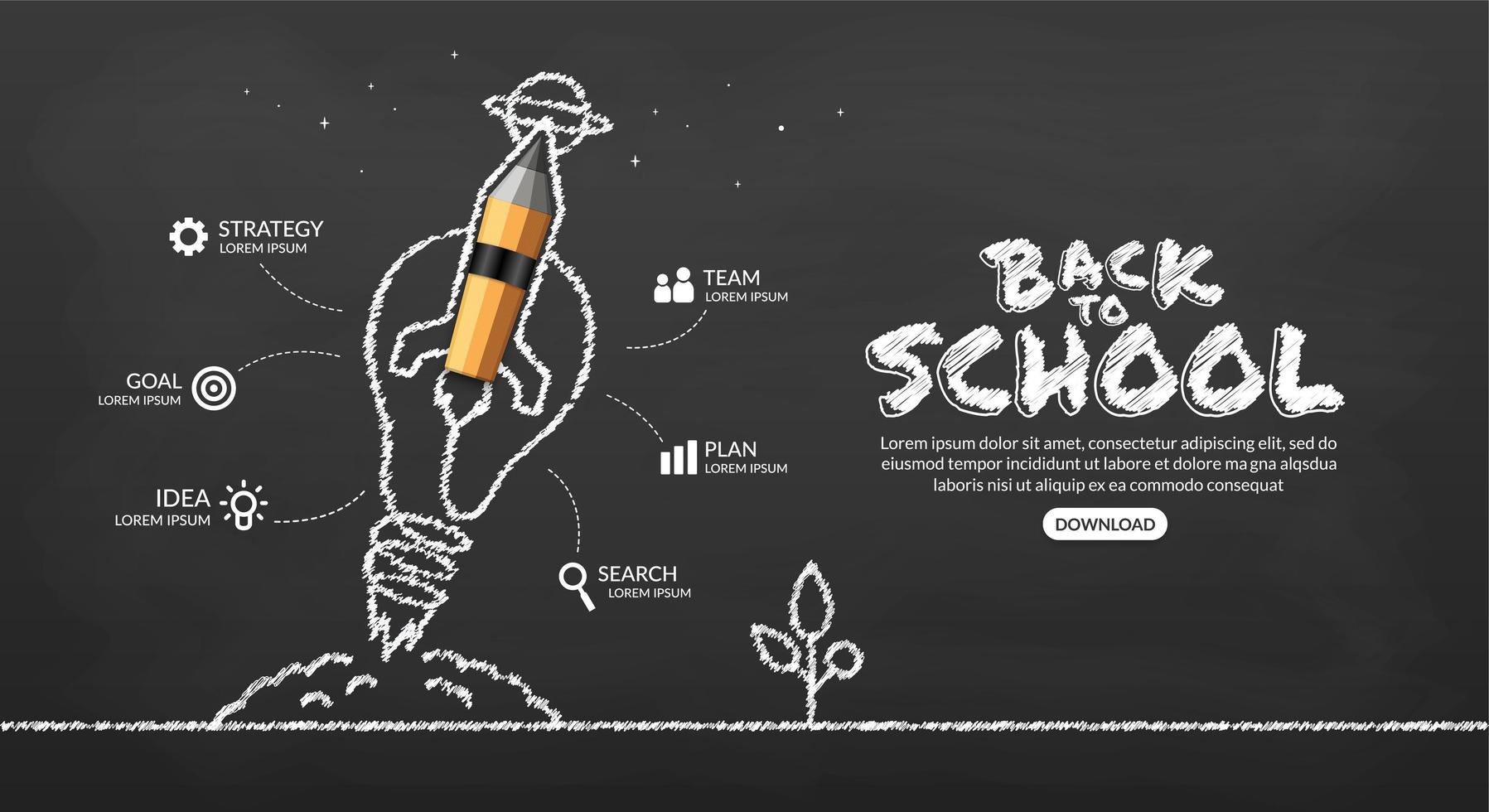 STRATEGY
LOREM IPSUM

GOAL
LOREM IPSUM

IDEA
LOREM IPSUM

TEAM
LOREM IPSUM

PLAN
LOREM IPSUM

SEARCH
LOREM IPSUM

BACK TO SCHOOL

Lorem ipsum dolor sit amet, consectetur adipiscing elit, sed do eiusmod tempor incididunt ut labore et dolore ma gna alqsdua laboris nisi ut aliquip ex ea commodo consequat

DOWNLOAD