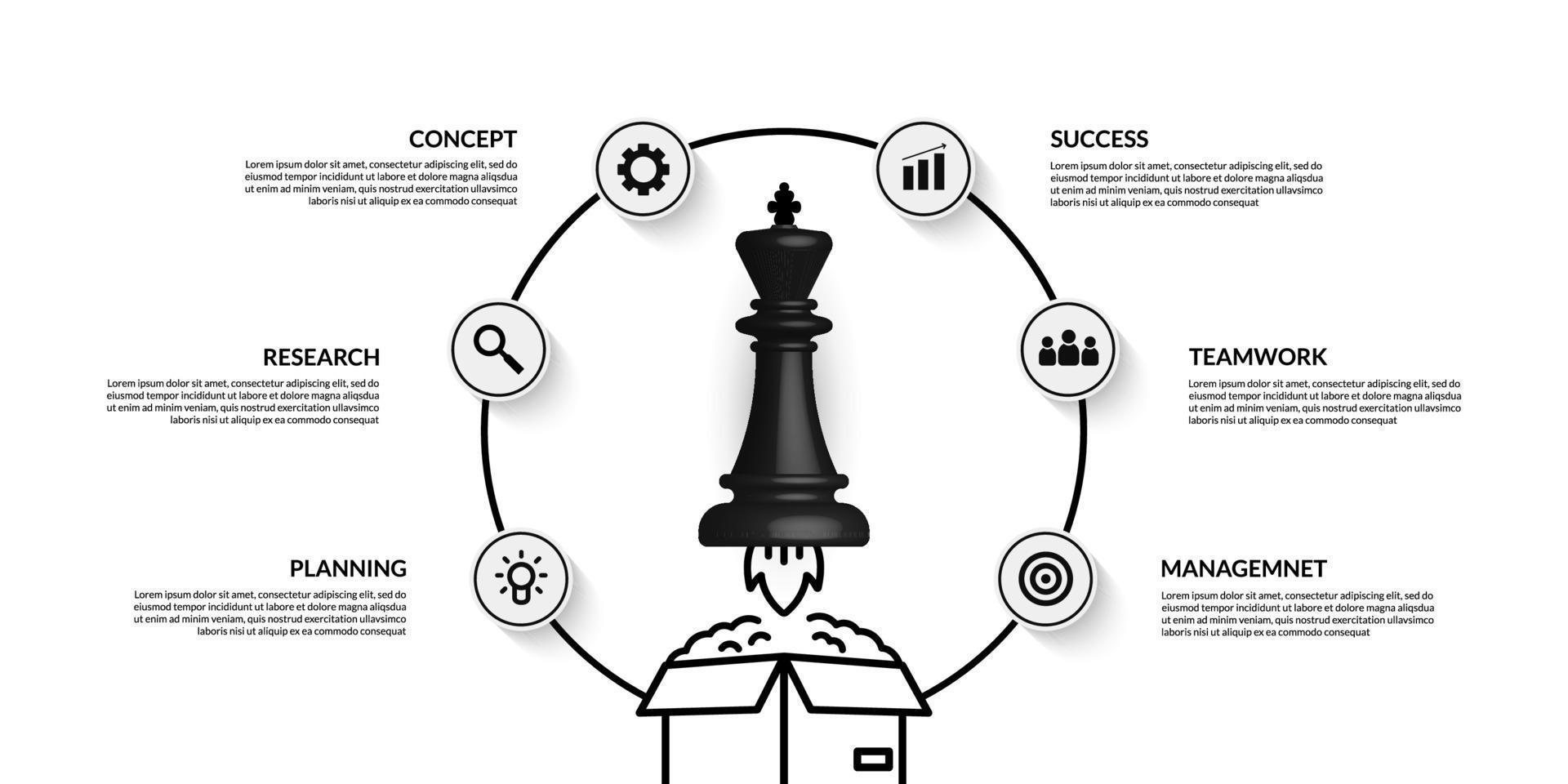 CONCEPT
Lorem ipsum dolor sit amet, consectetur adipiscing elit, sed do eiusmod tempor incididunt ut labore et dolore magna aliqsdua ut enim ad minim veniam, quis nostrud exercitation ullavsimco laboris nisi ut aliquip ex ea commodo consequat

RESEARCH
Lorem ipsum dolor sit amet, consectetur adipiscing elit, sed do eiusmod tempor incididunt ut labore et dolore magna aliqsdua ut enim ad minim veniam, quis nostrud exercitation ullavsimco laboris nisi ut aliquip ex ea commodo consequat

PLANNING
Lorem ipsum dolor sit amet, consectetur adipiscing elit, sed do eiusmod tempor incididunt ut labore et dolore magna aliqsdua ut enim ad minim veniam, quis nostrud exercitation ullavsimco laboris nisi ut aliquip ex ea commodo consequat

SUCCESS
Lorem ipsum dolor sit amet, consectetur adipiscing elit, sed do eiusmod tempor incididunt ut labore et dolore magna aliqsdua ut enim ad minim veniam, quis nostrud exercitation ullavsimco laboris nisi ut aliquip ex ea commodo consequat

TEAMWORK
Lorem ipsum dolor sit amet, consectetur adipiscing elit, sed do eiusmod tempor incididunt ut labore et dolore magna aliqsdua ut enim ad minim veniam, quis nostrud exercitation ullavsimco laboris nisi ut aliquip ex ea commodo consequat

MANAGEMNET
Lorem ipsum dolor sit amet, consectetur adipiscing elit, sed do eiusmod tempor incididunt ut labore et dolore magna aliqsdua ut enim ad minim veniam, quis nostrud exercitation ullavsimco laboris nisi ut aliquip ex ea commodo consequat