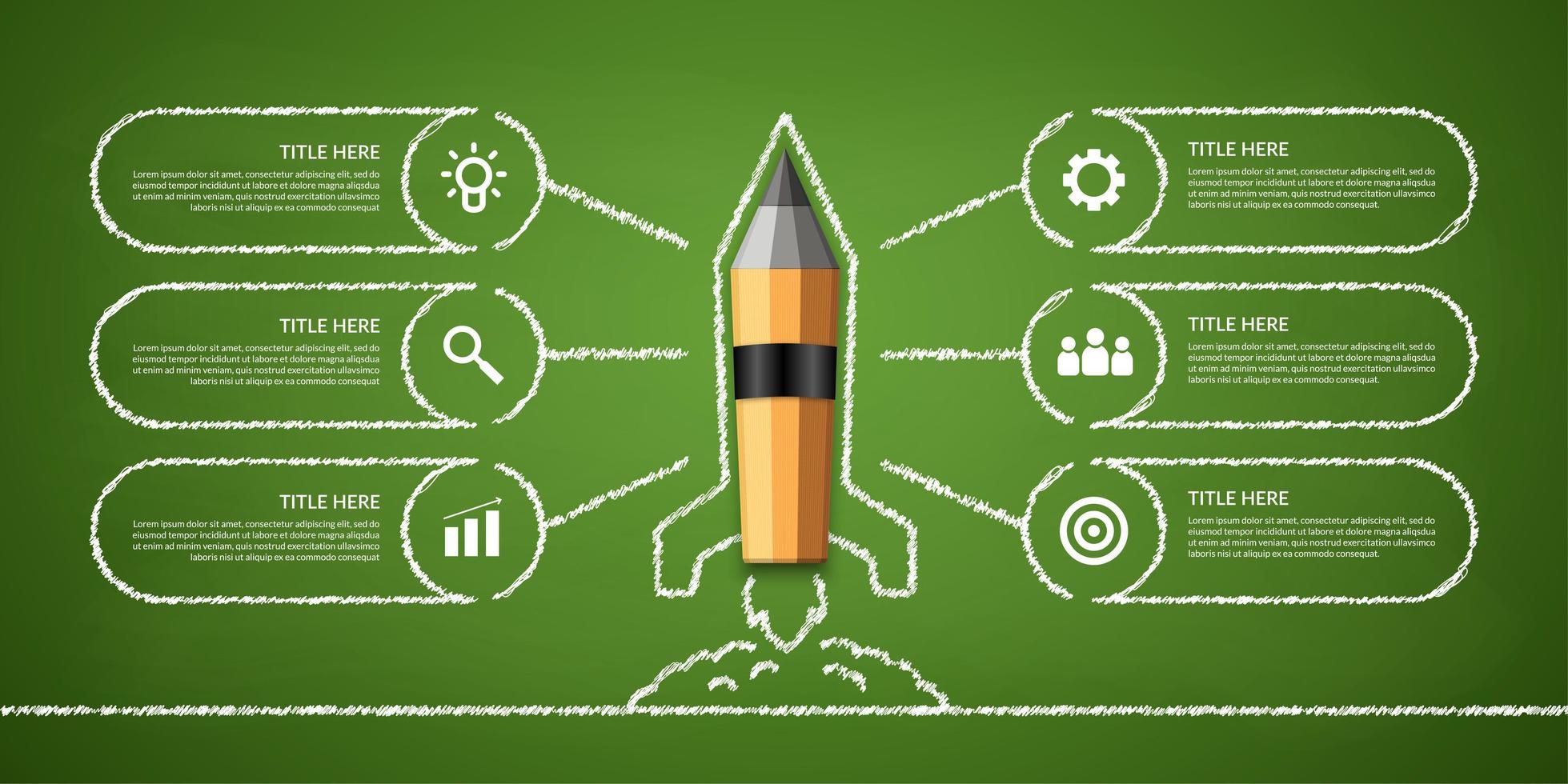 TITLE HERE

Lorem ipsum dolor sit amet, consectetur adipiscing elit, sed do eiusmod tempor incididunt ut labore et dolore magna aliqsdua ut enim ad minim veniam, quis nostrud exercitation ullavsimco laboris nisi ut aliquip ex ea commodo consequat

TITLE HERE

Lorem ipsum dolor sit amet, consectetur adipiscing elit, sed do eiusmod tempor incididunt ut labore et dolore magna aliqsdua ut enim ad minim veniam, quis nostrud exercitation ullavsimco laboris nisi ut aliquip ex ea commodo consequat

TITLE HERE

Lorem ipsum dolor sit amet, consectetur adipiscing elit, sed do eiusmod tempor incididunt ut labore et dolore magna aliqsdua ut enim ad minim veniam, quis nostrud exercitation ullavsimco laboris nisi ut aliquip ex ea commodo consequat

TITLE HERE

Lorem ipsum dolor sit amet, consectetur adipiscing elit, sed do eiusmod tempor incididunt ut labore et dolore magna aliqsdua ut enim ad minim veniam, quis nostrud exercitation ullavsimco laboris nisi ut aliquip ex ea commodo consequat.

TITLE HERE

Lorem ipsum dolor sit amet, consectetur adipiscing elit, sed do eiusmod tempor incididunt ut labore et dolore magna aliqsdua ut enim ad minim veniam, quis nostrud exercitation ullavsimco laboris nisi ut aliquip ex ea commodo consequat.

TITLE HERE

Lorem ipsum dolor sit amet, consectetur adipiscing elit, sed do eiusmod tempor incididunt ut labore et dolore magna aliqsdua ut enim ad minim veniam, quis nostrud exercitation ullavsimco laboris nisi ut aliquip ex ea commodo consequat.