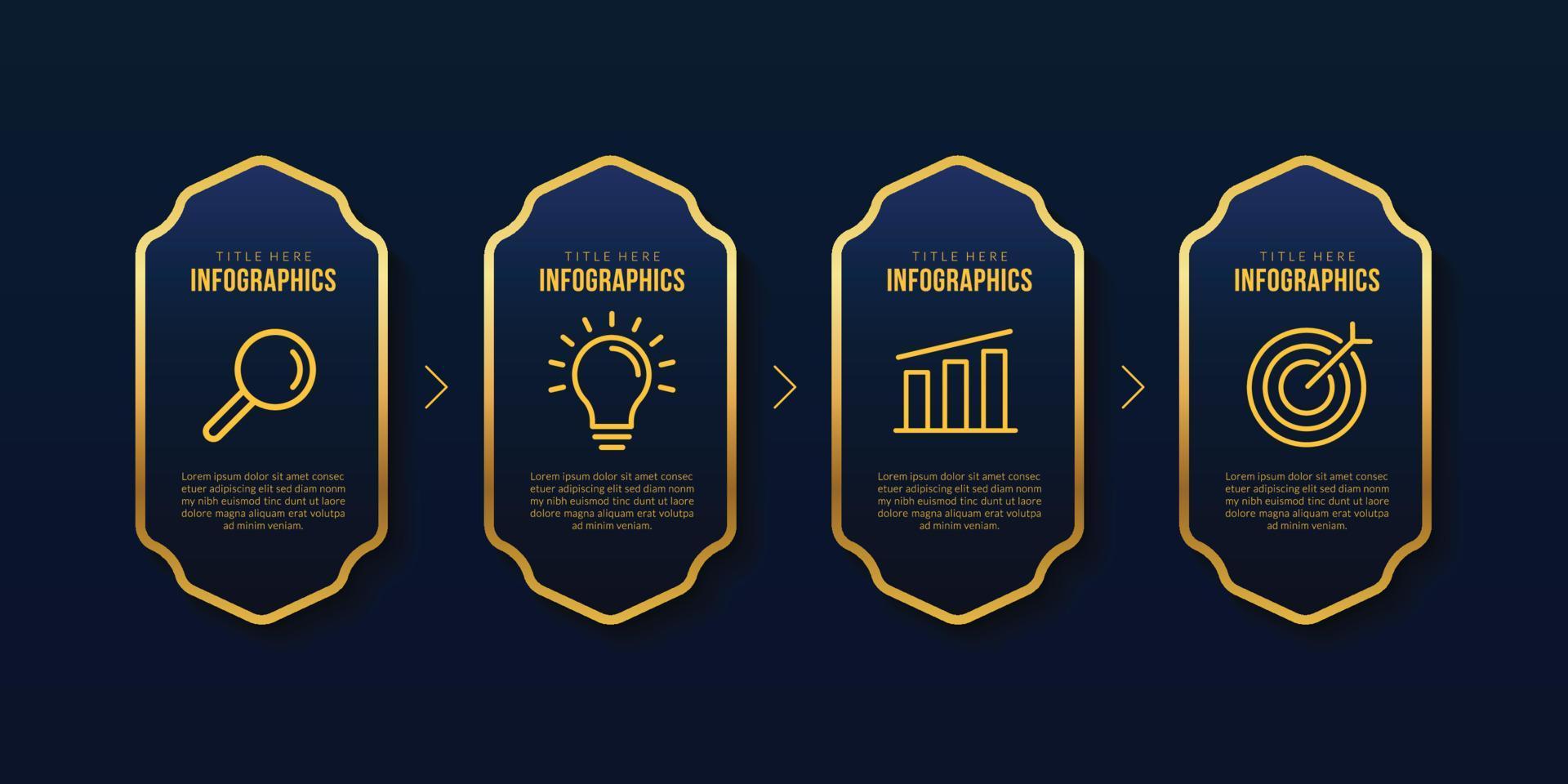 TITLE HERE
INFOGRAPHICS

Lorem ipsum dolor sit amet consec etuer adipiscing elit sed diam nonm my nibh euismod tinc dunt ut laore dolore magna aliquam erat volutpa ad minim veniam.

TITLE HERE
INFOGRAPHICS

Lorem ipsum dolor sit amet consec etuer adipiscing elit sed diam nonm my nibh euismod tinc dunt ut laore dolore magna aliquam erat volutpa ad minim veniam.

TITLE HERE
INFOGRAPHICS

Lorem ipsum dolor sit amet consec etuer adipiscing elit sed diam nonm my nibh euismod tinc dunt ut laore dolore magna aliquam erat volutpa ad minim veniam.

TITLE HERE
INFOGRAPHICS

Lorem ipsum dolor sit amet consec etuer adipiscing elit sed diam nonm my nibh euismod tinc dunt ut laore dolore magna aliquam erat volutpa ad minim veniam.