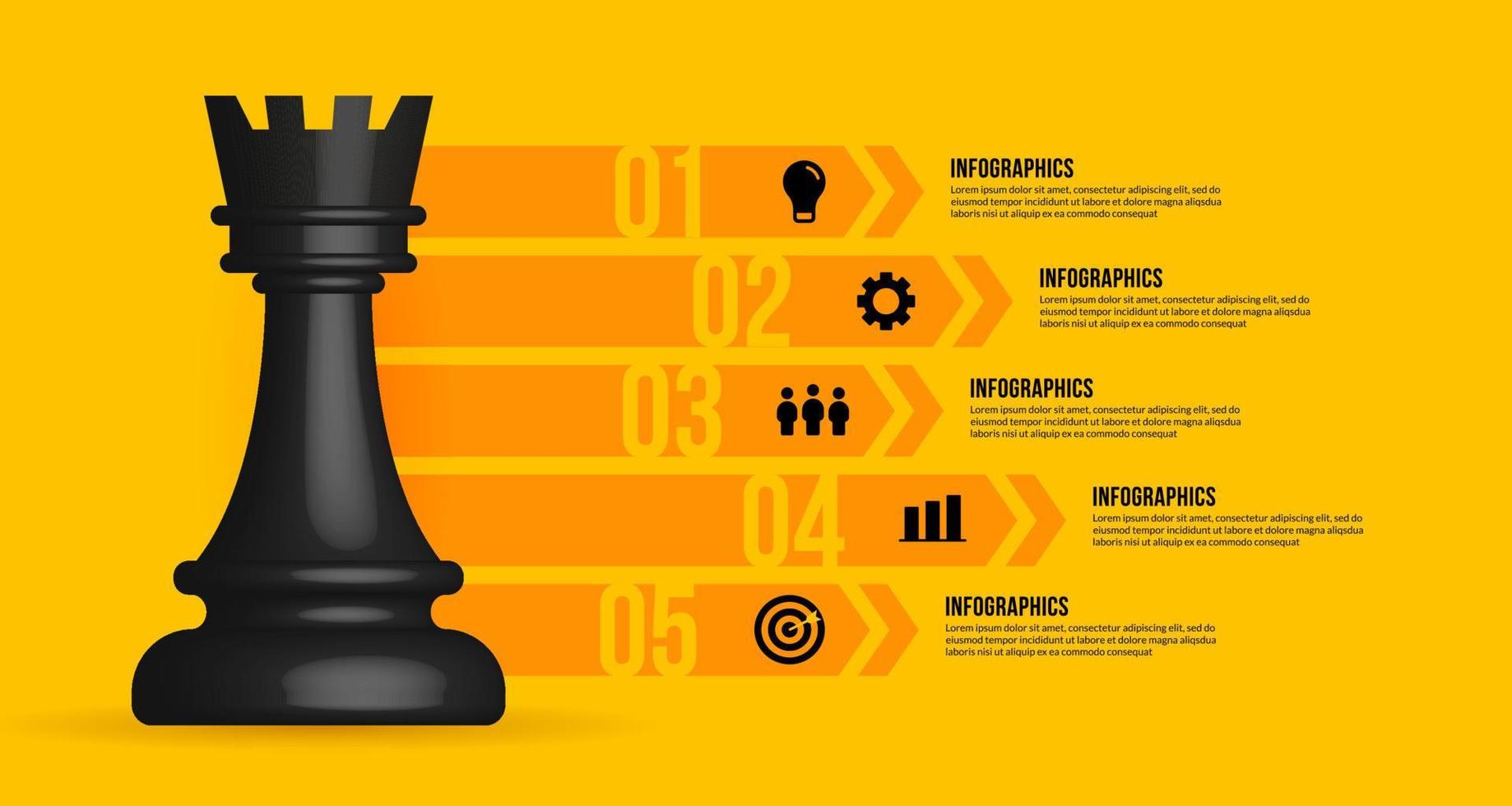 01

INFOGRAPHICS

Lorem ipsum dolor sit amet, consectetur adipiscing elit, sed do eiusmod tempor incididunt ut labore et dolore magna aliqsdua laboris nisi ut aliquip ex ea commodo consequat

02

INFOGRAPHICS

Lorem ipsum dolor sit amet, consectetur adipiscing elit, sed do eiusmod tempor incididunt ut labore et dolore magna aliqsdua laboris nisi ut aliquip ex ea commodo consequat

03

INFOGRAPHICS

Lorem ipsum dolor sit amet, consectetur adipiscing elit, sed do eiusmod tempor incididunt ut labore et dolore magna aliqsdua laboris nisi ut aliquip ex ea commodo consequat

04

INFOGRAPHICS

Lorem ipsum dolor sit amet, consectetur adipiscing elit, sed do eiusmod tempor incididunt ut labore et dolore magna aliqsdua laboris nisi ut aliquip ex ea commodo consequat

05

INFOGRAPHICS

Lorem ipsum dolor sit amet, consectetur adipiscing elit, sed do eiusmod tempor incididunt ut labore et dolore magna aliqsdua laboris nisi ut aliquip ex ea commodo consequat