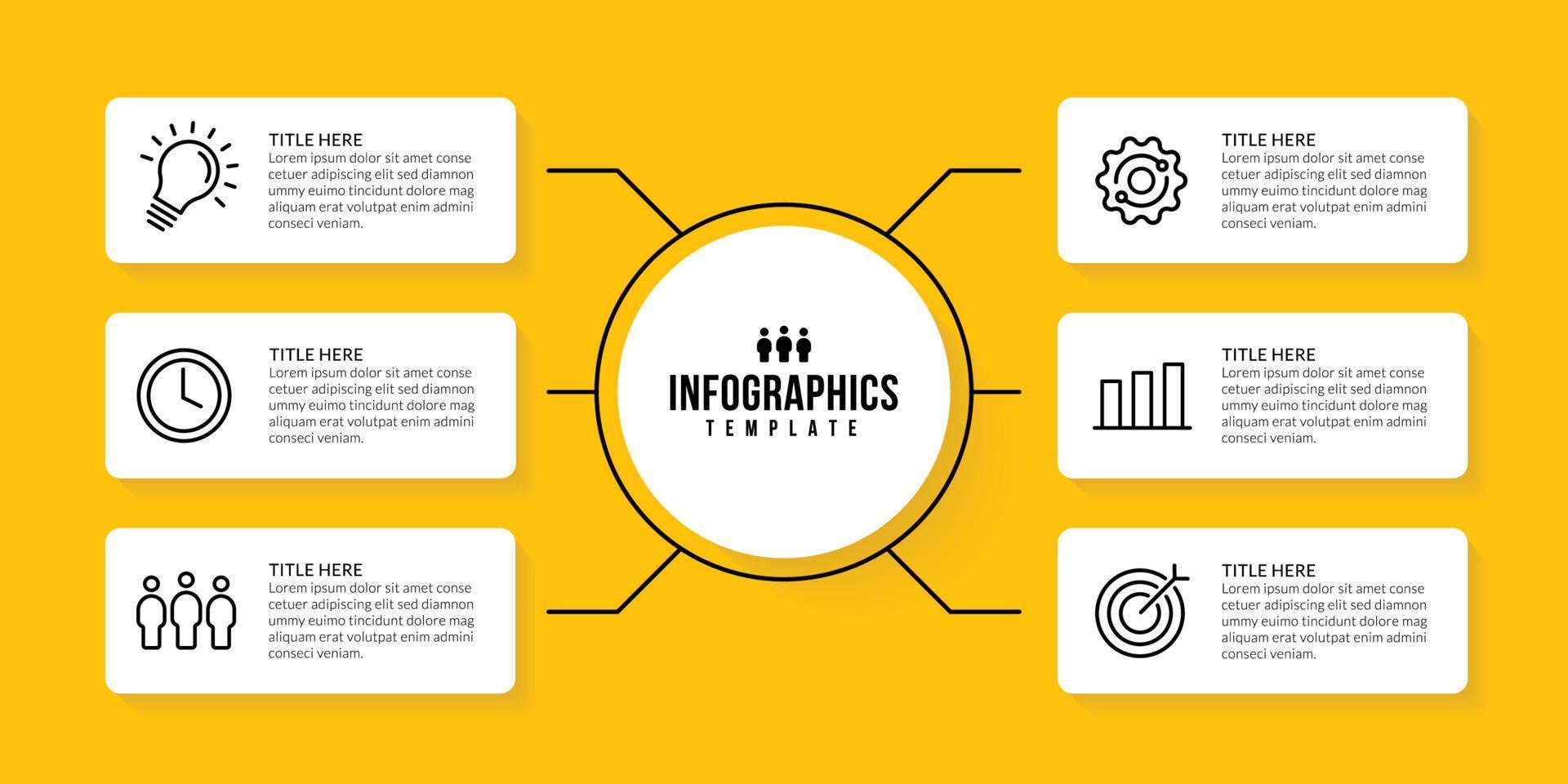 TITLE HERE
Lorem ipsum dolor sit amet conse cetuer adipiscing elit sed diamnon ummy euimo tincidunt dolore mag aliquam erat volutpat enim admini conseci veniam.

TITLE HERE
Lorem ipsum dolor sit amet conse cetuer adipiscing elit sed diamnon ummy euimo tincidunt dolore mag aliquam erat volutpat enim admini conseci veniam.

TITLE HERE
Lorem ipsum dolor sit amet conse cetuer adipiscing elit sed diamnon ummy euimo tincidunt dolore mag aliquam erat volutpat enim admini conseci veniam.

INFOGRAPHICS
TEMPLATE

TITLE HERE
Lorem ipsum dolor sit amet conse cetuer adipiscing elit sed diamnon ummy euimo tincidunt dolore mag aliquam erat volutpat enim admini conseci veniam.

TITLE HERE
Lorem ipsum dolor sit amet conse cetuer adipiscing elit sed diamnon ummy euimo tincidunt dolore mag aliquam erat volutpat enim admini conseci veniam.

TITLE HERE
Lorem ipsum dolor sit amet conse cetuer adipiscing elit sed diamnon ummy euimo tincidunt dolore mag aliquam erat volutpat enim admini conseci veniam.