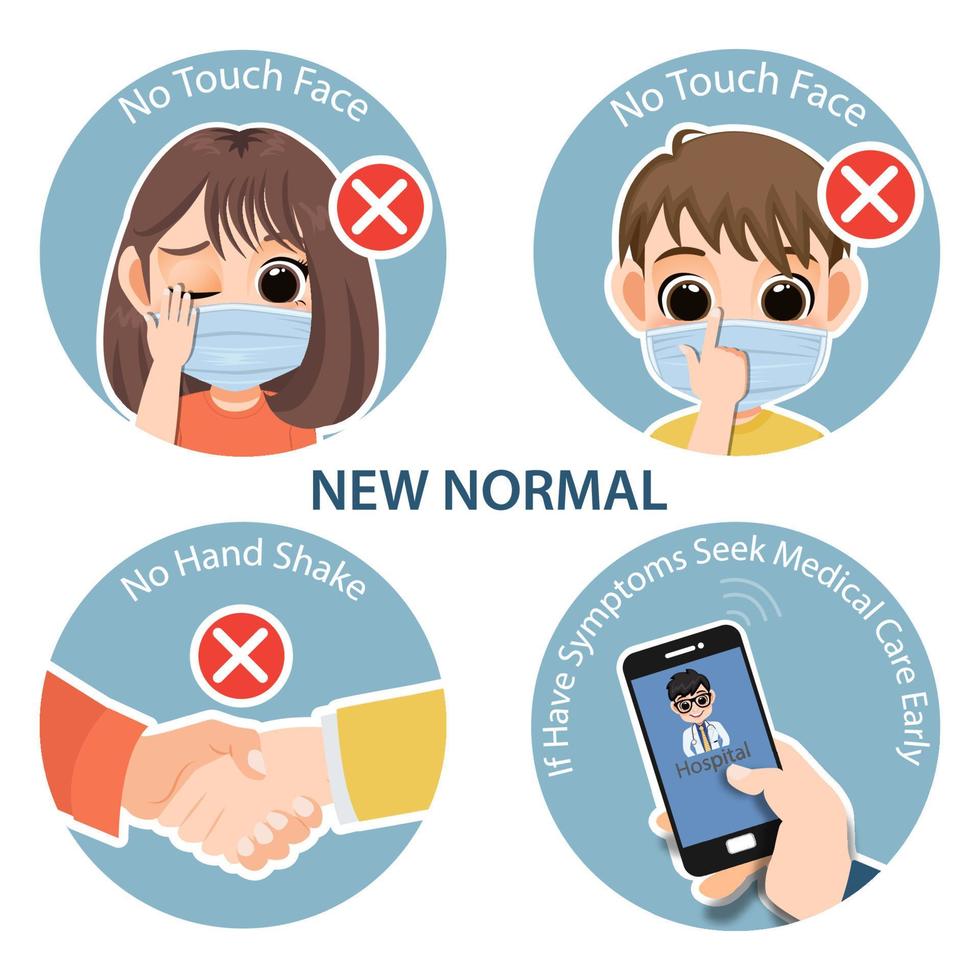 No Touch Face

No Touch Face

NEW NORMAL

No Hand Shake

If Have Symptoms Seek Medical Care Early

Hospital