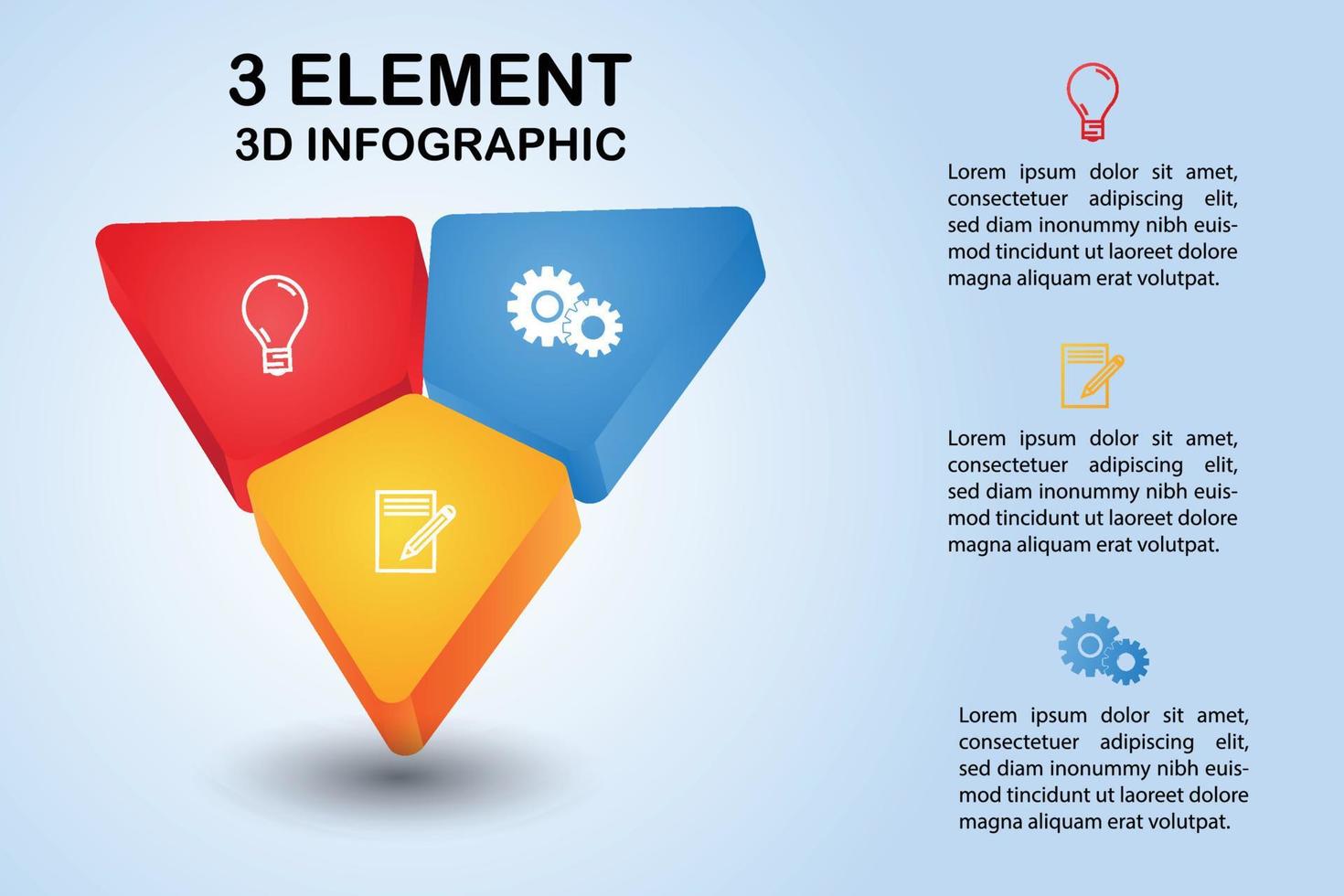 3 ELEMENT
3D INFOGRAPHIC

Lorem ipsum dolor sit amet, consectetuer adipiscing elit, sed diam inonummy nibh euismod tincidunt ut laoreet dolore magna aliquam erat volutpat.

Lorem ipsum dolor sit amet, consectetuer adipiscing elit, sed diam inonummy nibh euismod tincidunt ut laoreet dolore magna aliquam erat volutpat.

Lorem ipsum dolor sit amet, consectetuer adipiscing elit, sed diam inonummy nibh euismod tincidunt ut laoreet dolore magna aliquam erat volutpat.