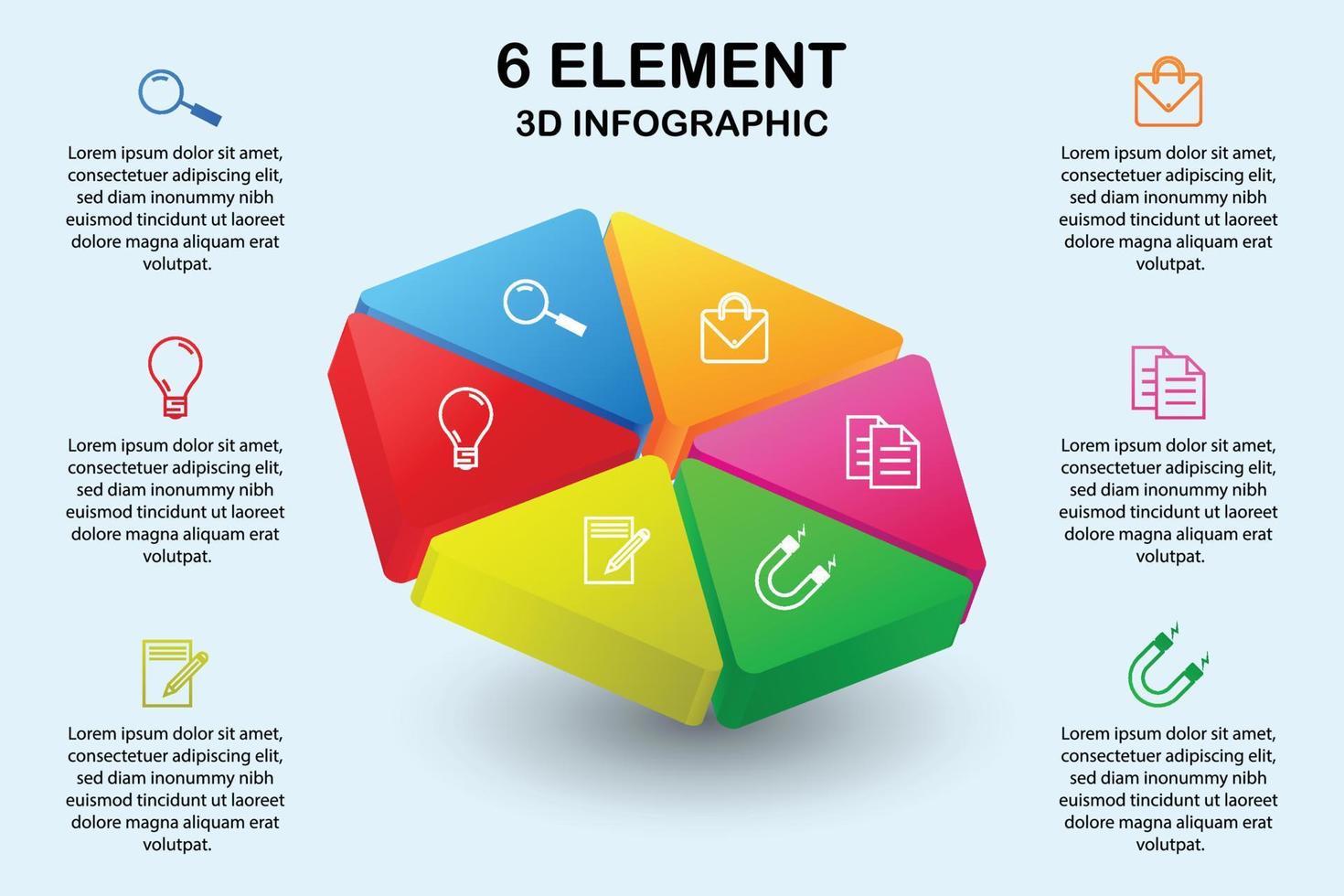 6 ELEMENT
3D INFOGRAPHIC

Lorem ipsum dolor sit amet, consectetuer adipiscing elit, sed diam inonummy nibh euismod tincidunt ut laoreet dolore magna aliquam erat volutpat.

Lorem ipsum dolor sit amet, consectetuer adipiscing elit, sed diam inonummy nibh euismod tincidunt ut laoreet dolore magna aliquam erat volutpat.

Lorem ipsum dolor sit amet, consectetuer adipiscing elit, sed diam inonummy nibh euismod tincidunt ut laoreet dolore magna aliquam erat volutpat.

Lorem ipsum dolor sit amet, consectetuer adipiscing elit, sed diam inonummy nibh euismod tincidunt ut laoreet dolore magna aliquam erat volutpat.

Lorem ipsum dolor sit amet, consectetuer adipiscing elit, sed diam inonummy nibh euismod tincidunt ut laoreet dolore magna aliquam erat volutpat.

Lorem ipsum dolor sit amet, consectetuer adipiscing elit, sed diam inonummy nibh euismod tincidunt ut laoreet dolore magna aliquam erat volutpat.