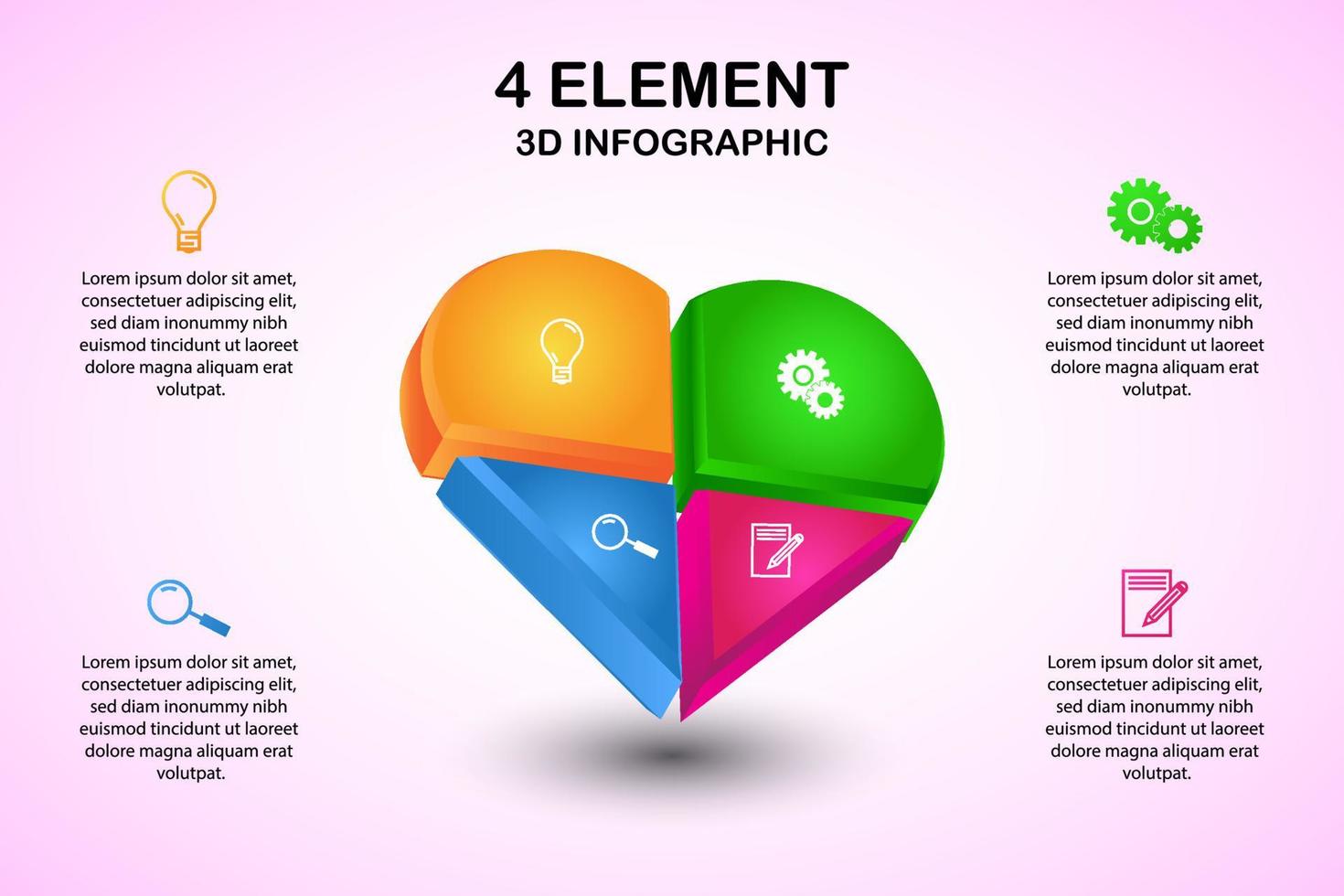 4 ELEMENT
3D INFOGRAPHIC

Lorem ipsum dolor sit amet, consectetuer adipiscing elit, sed diam inonummy nibh euismod tincidunt ut laoreet dolore magna aliquam erat volutpat.

Lorem ipsum dolor sit amet, consectetuer adipiscing elit, sed diam inonummy nibh euismod tincidunt ut laoreet dolore magna aliquam erat volutpat.

Lorem ipsum dolor sit amet, consectetuer adipiscing elit, sed diam inonummy nibh euismod tincidunt ut laoreet dolore magna aliquam erat volutpat.

Lorem ipsum dolor sit amet, consectetuer adipiscing elit, sed diam inonummy nibh euismod tincidunt ut laoreet dolore magna aliquam erat volutpat.